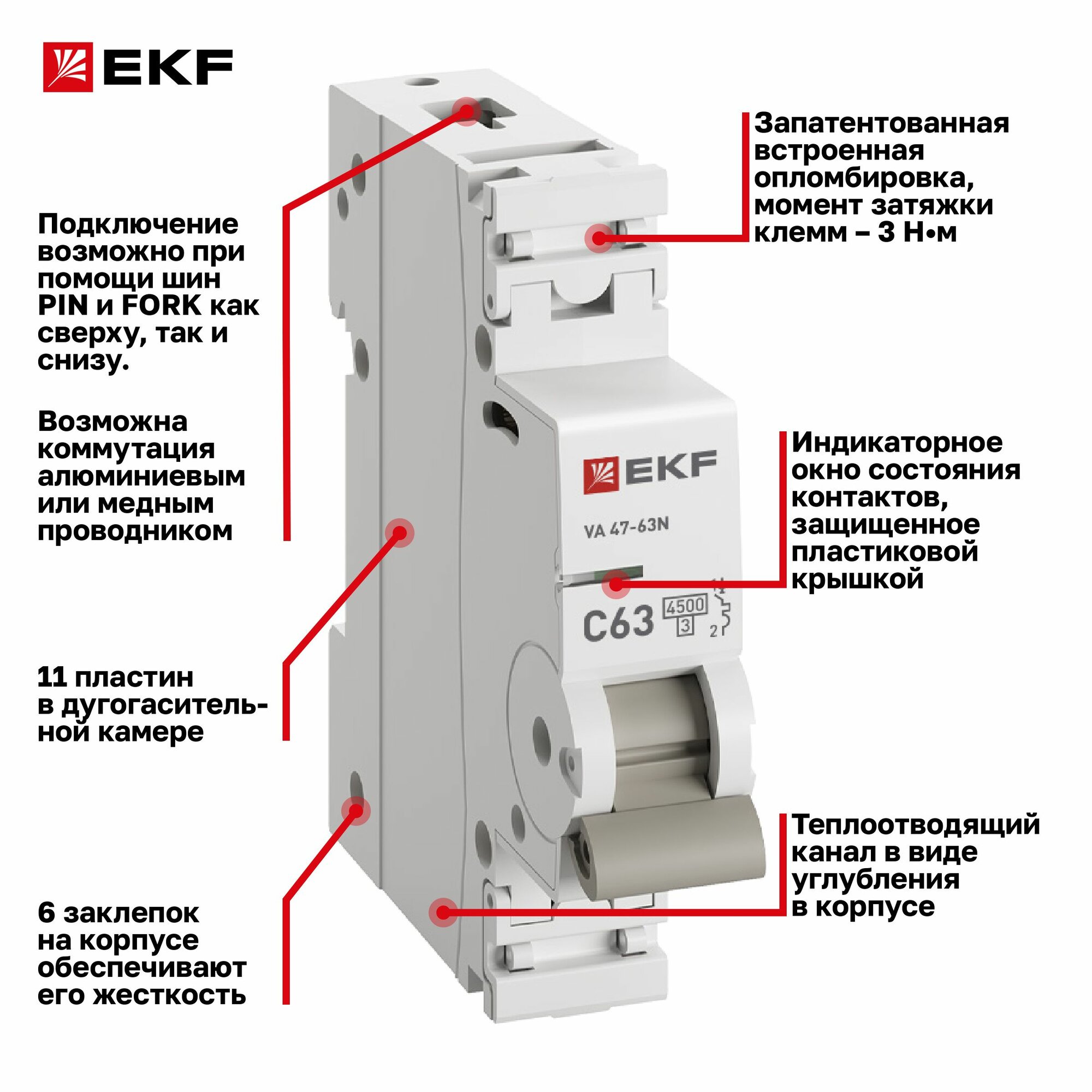 EKF

Подключение возможно при помощи шин PIN и FORK как сверху, так и снизу.

Возможна коммутация алюминиевым или медным проводником

11 пластин в дугогасительной камере

6 заклепок на корпусе обеспечивают его жесткость

Запатентованная встроенная опломбировка, момент затяжки клемм – 3 Н•м

Индикаторное окно состояния контактов, защищенное пластиковой крышкой

Теплоотводящий канал в виде углубления в корпусе

EKF

VA 47-63N

C63

4500

3

1

2