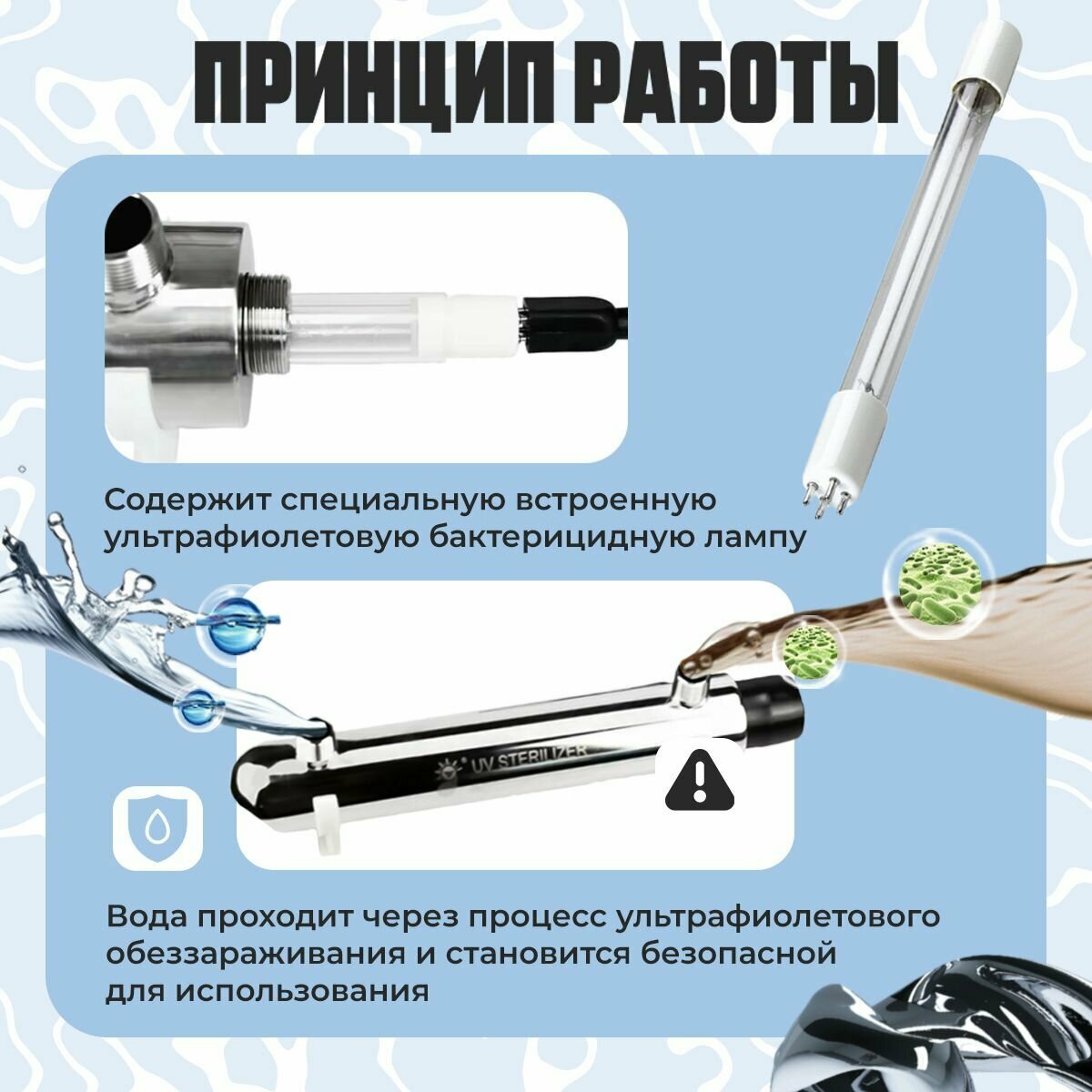 ПРИНЦИП РАБОТЫ

Содержит специальную встроенную ультрафиолетовую бактерицидную лампу

UV STERILIZER

Вода проходит через процесс ультрафиолетового обеззараживания и становится безопасной для использования