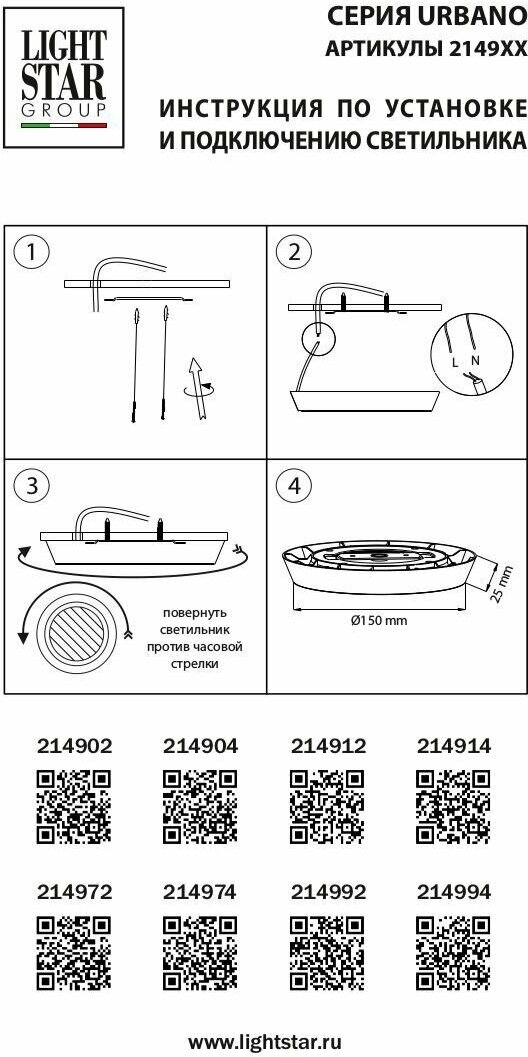 LIGHT STAR GROUP

СЕРИЯ URBANO
АРТИКУЛЫ 2149XX

ИНСТРУКЦИЯ ПО УСТАНОВКЕ
И ПОДКЛЮЧЕНИЮ СВЕТИЛЬНИКА

1

2

L N

3

повернуть светильник против часовой стрелки

4

Ø150 mm

25 mm

214902 214904 214912 214914

214972 214974 214992 214994

www.lightstar.ru