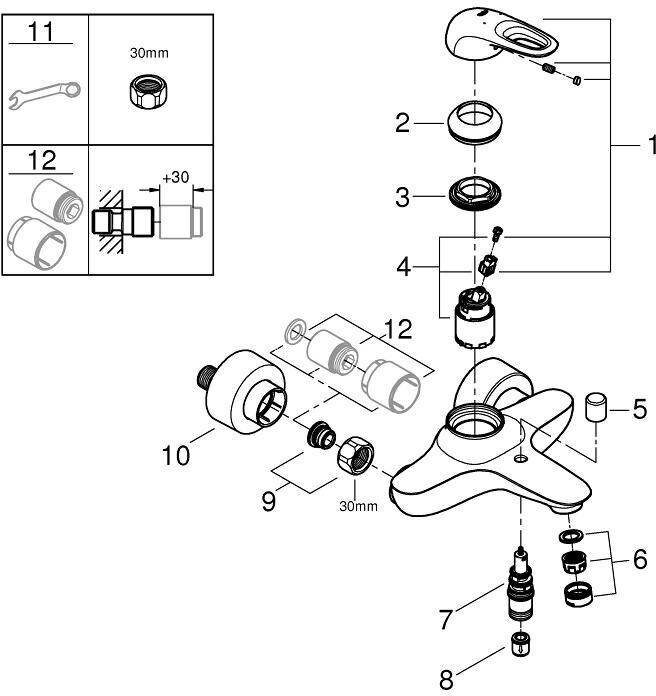 11
30mm
12
+30
1
2
3
4
12
5
10
9
30mm
6
7
8