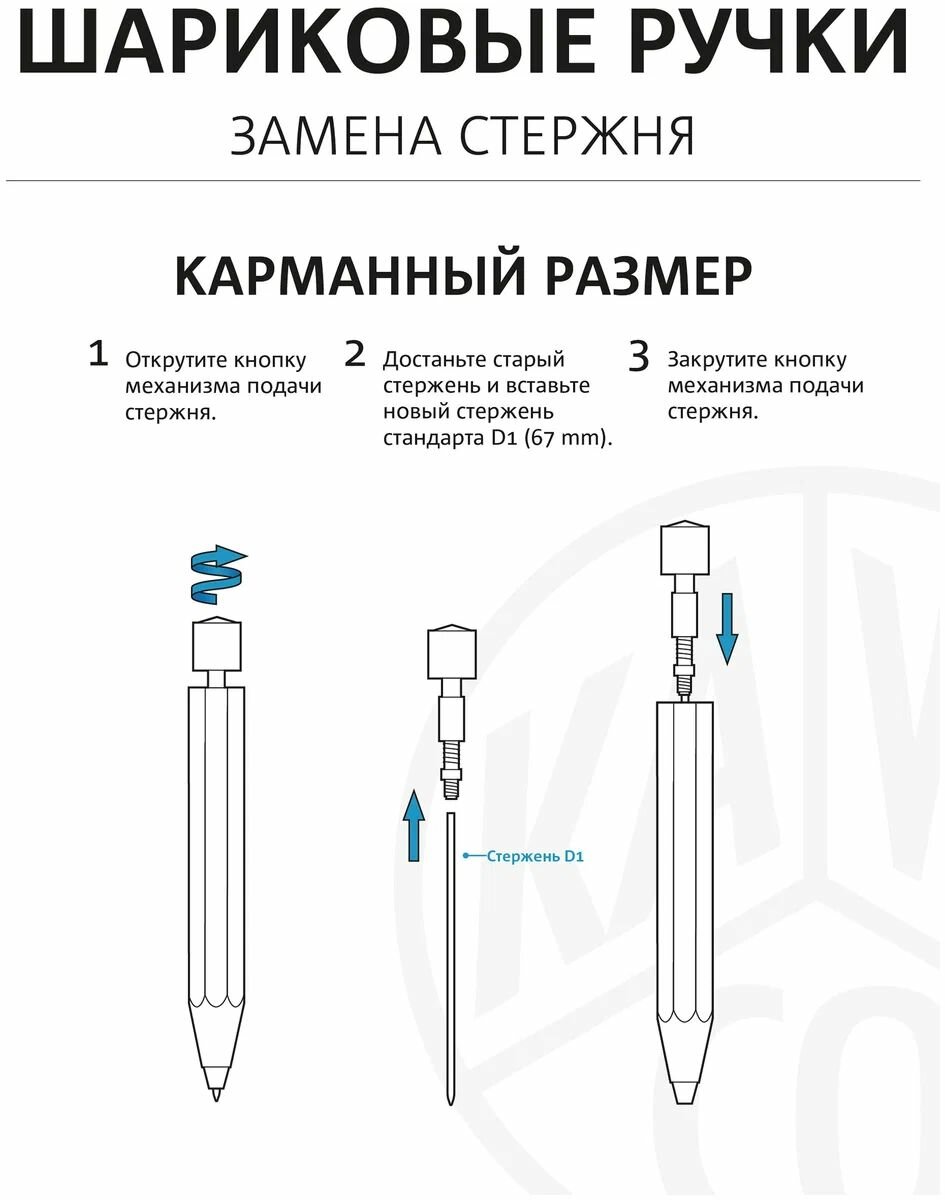 ШАРИКОВЫЕ РУЧКИ

ЗАМЕНА СТЕРЖНЯ

КАРМАННЫЙ РАЗМЕР

1 Открутите кнопку механизма подачи стержня.

2 Достаньте старый стержень и вставьте новый стержень стандарта D1 (67 mm).

3 Закрутите кнопку механизма подачи стержня.

Стержень D1