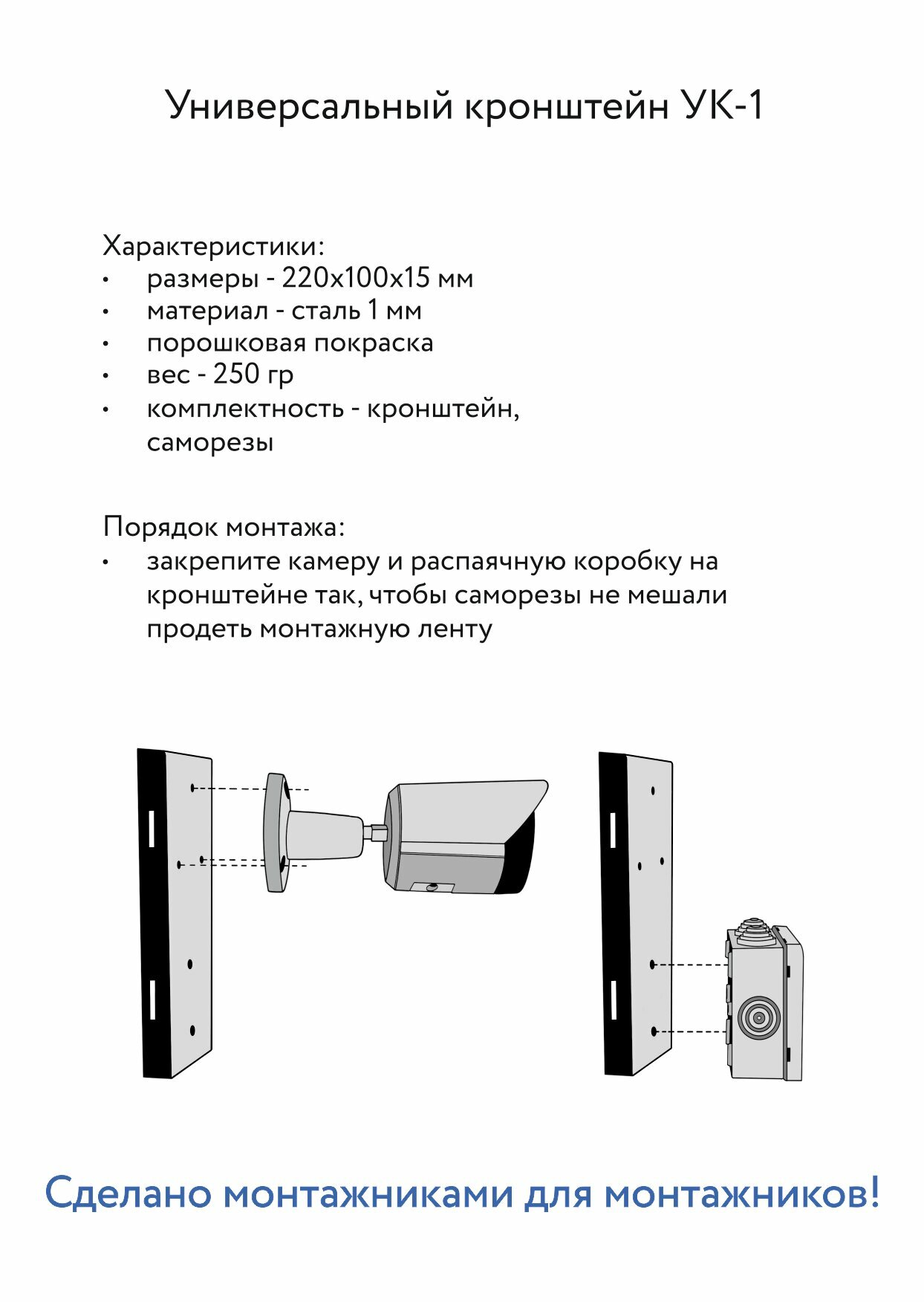 Универсальный кронштейн УК-1

Характеристики:
• размеры - 220x100x15 мм
• материал - сталь 1 мм
• порошковая покраска
• вес - 250 гр
• комплектность - кронштейн, саморезы

Порядок монтажа:
• закрепите камеру и распаячную коробку на кронштейне так, чтобы саморезы не мешали продеть монтажную ленту

Сделано монтажниками для монтажников!