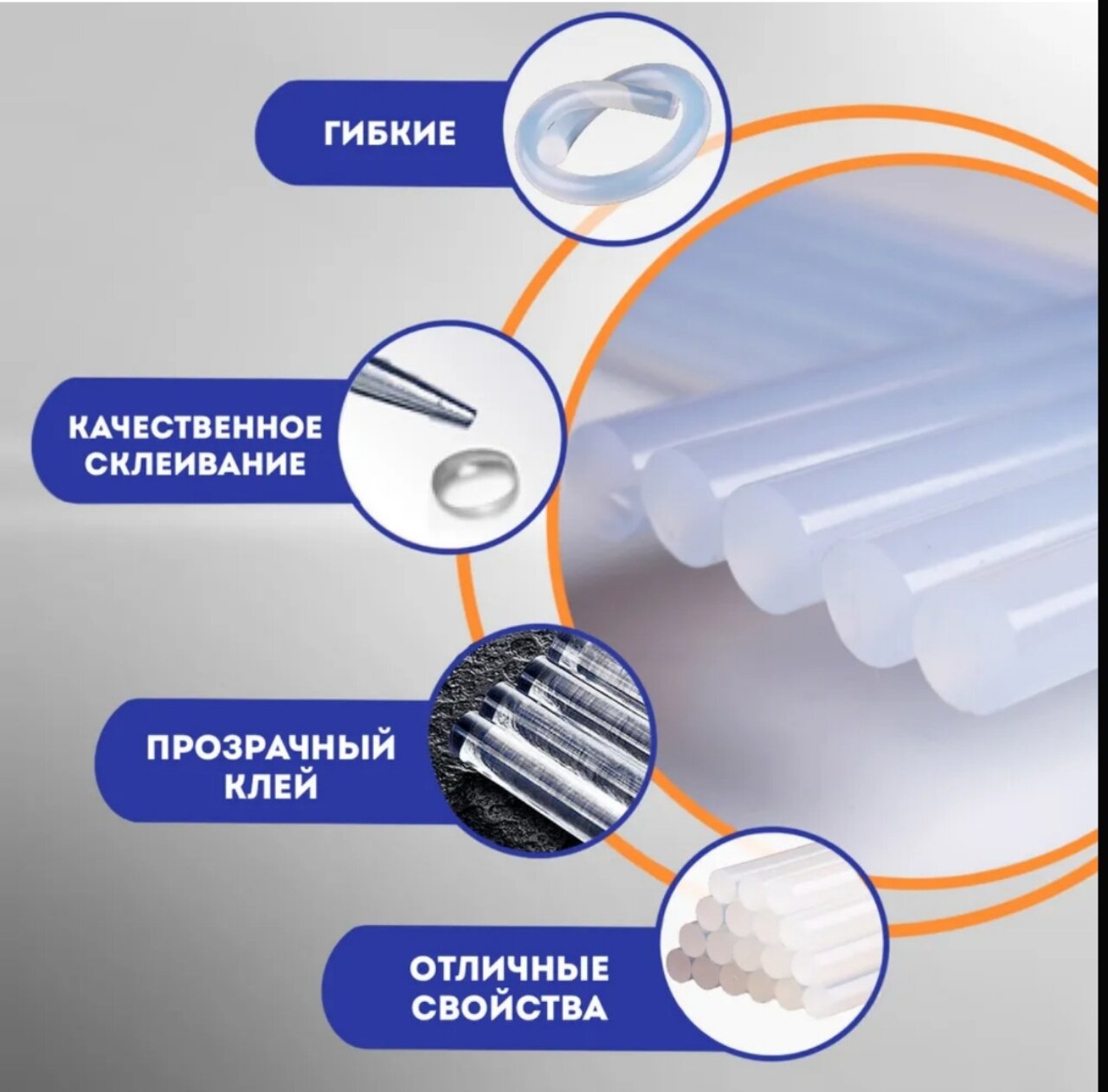 ГИБКИЕ

КАЧЕСТВЕННОЕ СКЛЕИВАНИЕ

ПРОЗРАЧНЫЙ КЛЕЙ

ОТЛИЧНЫЕ СВОЙСТВА