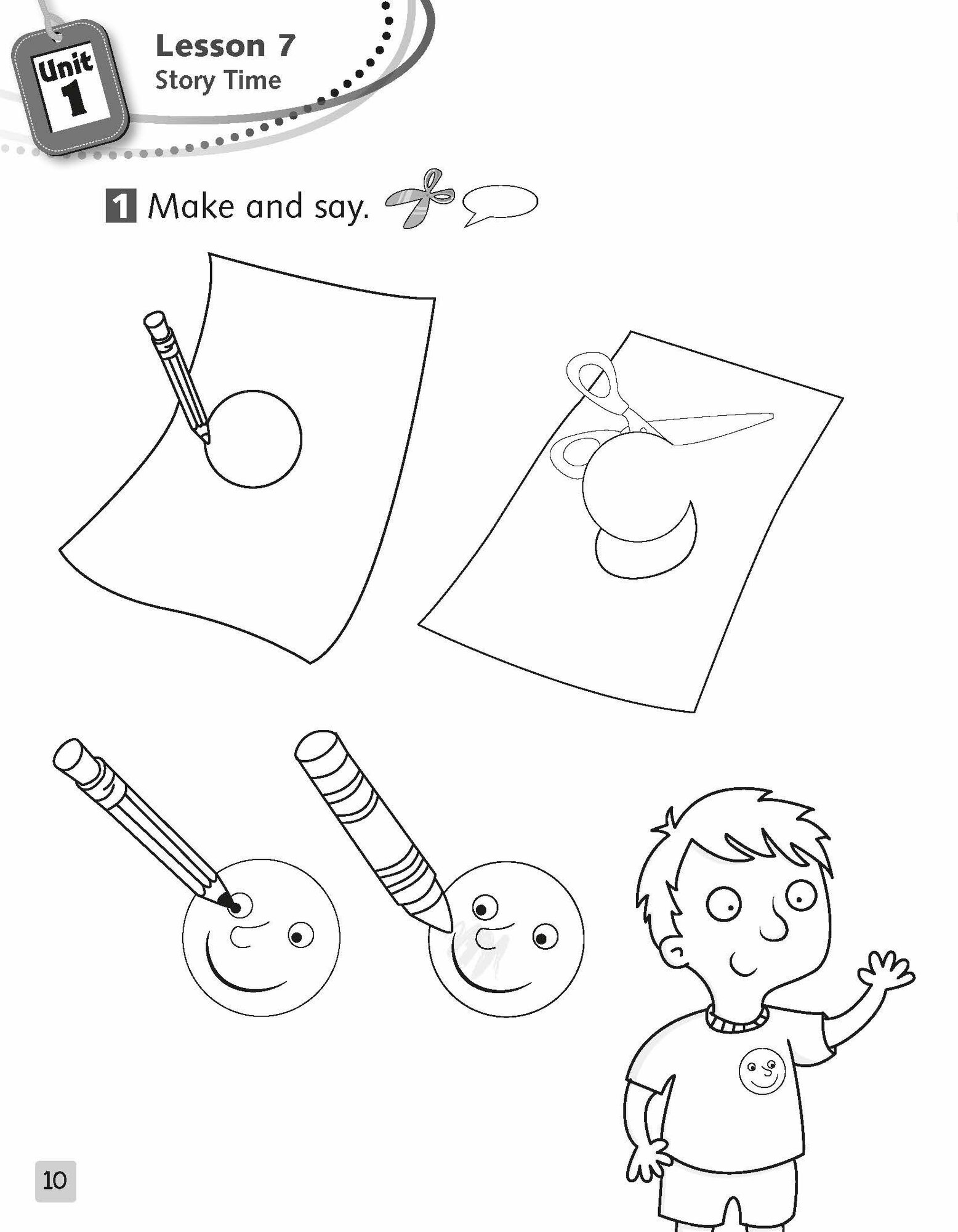 Unit 1

Lesson 7
Story Time

1 Make and say.

10