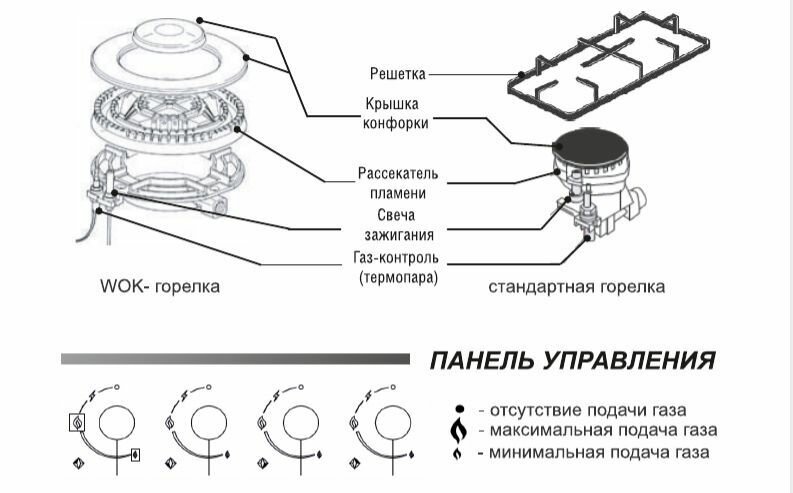 Решетка

Крышка конфорки

Рассекатель пламени

Свеча зажигания

Газ-контроль (термопара)

WOK- горелка

стандартная горелка

ПАНЕЛЬ УПРАВЛЕНИЯ

- отсутствие подачи газа
- максимальная подача газа
- минимальная подача газа