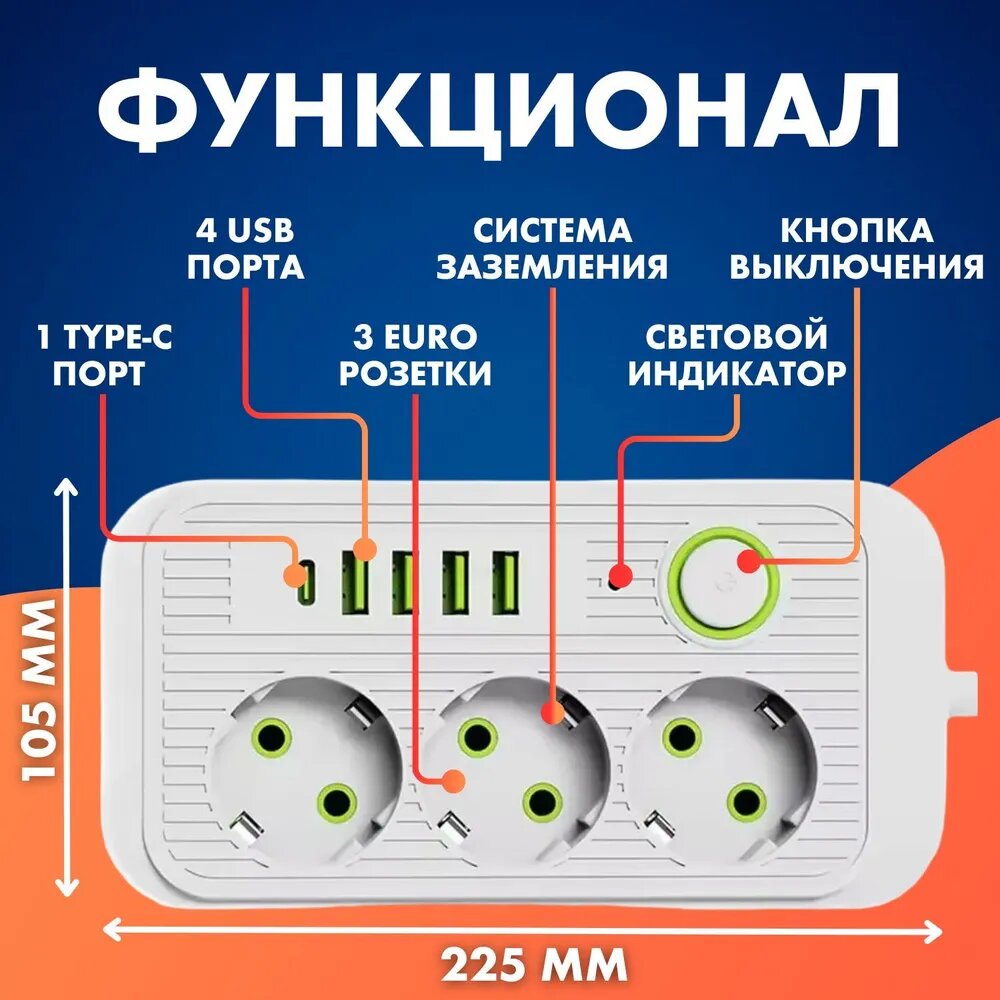 ФУНКЦИОНАЛ

4 USB ПОРТА

СИСТЕМА ЗАЗЕМЛЕНИЯ

КНОПКА ВЫКЛЮЧЕНИЯ

1 TYPE-C ПОРТ

3 EURO РОЗЕТКИ

СВЕТОВОЙ ИНДИКАТОР

105 ММ

225 ММ