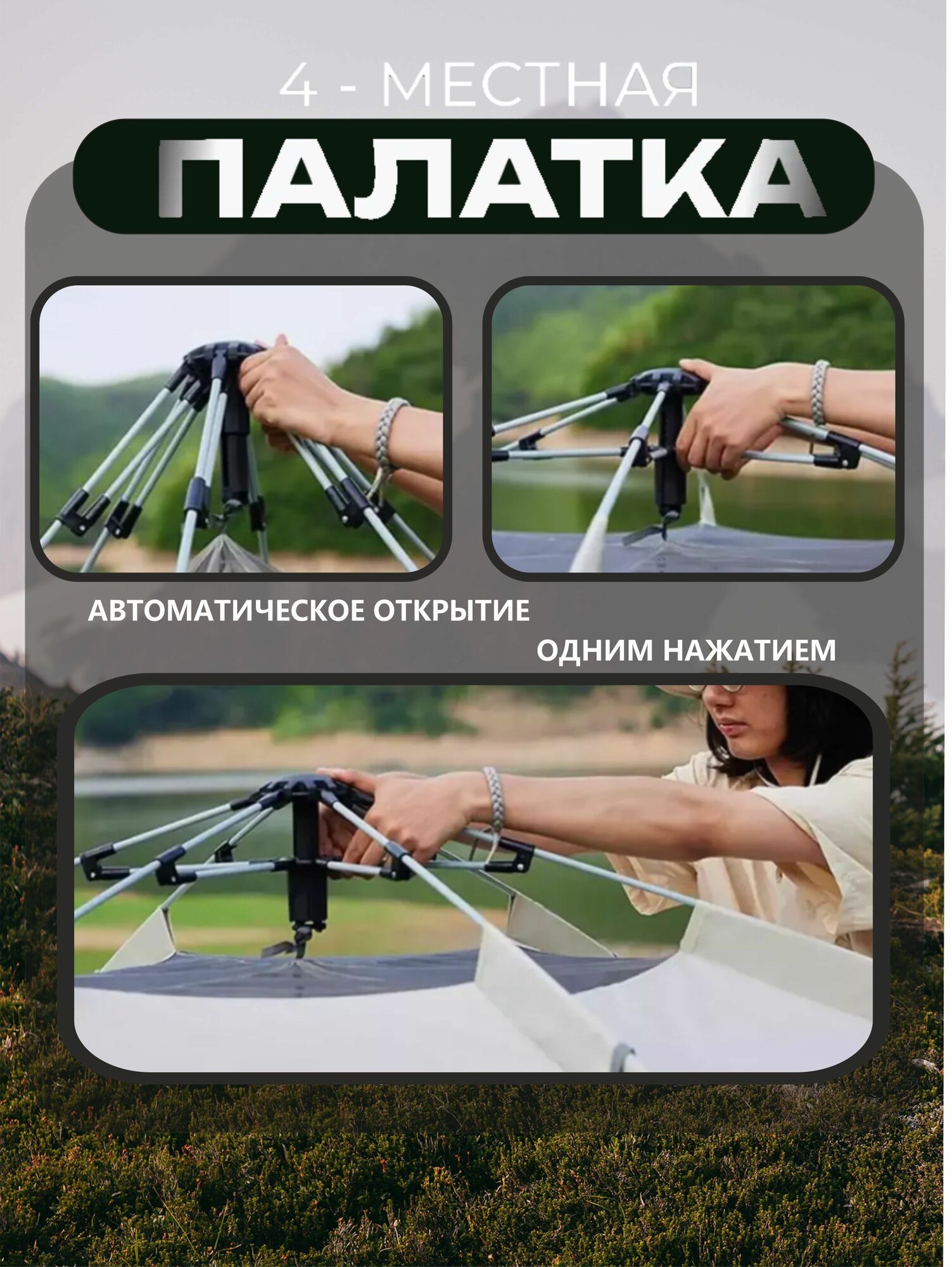 4 - МЕСТНАЯ

ПАЛАТКА

АВТОМАТИЧЕСКОЕ ОТКРЫТИЕ

ОДНИМ НАЖАТИЕМ