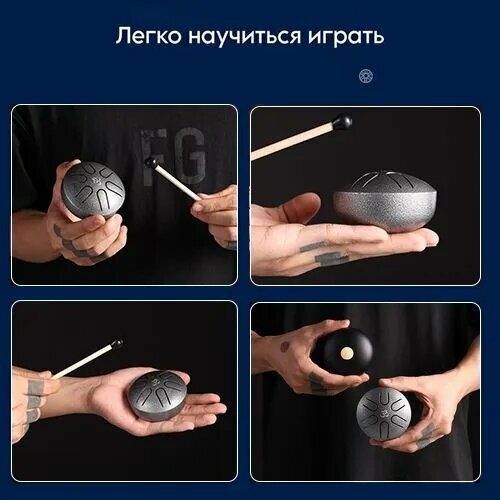 Легко научиться играть

FG