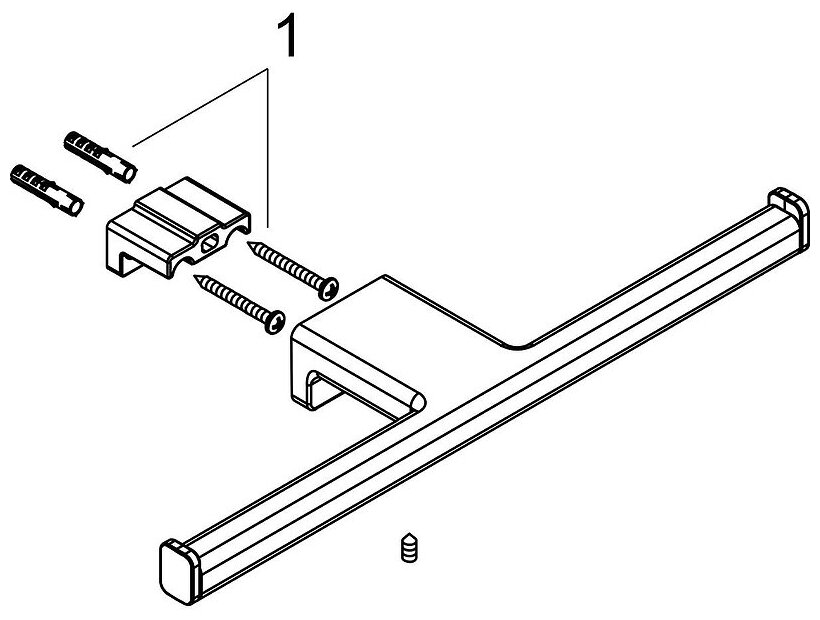 1