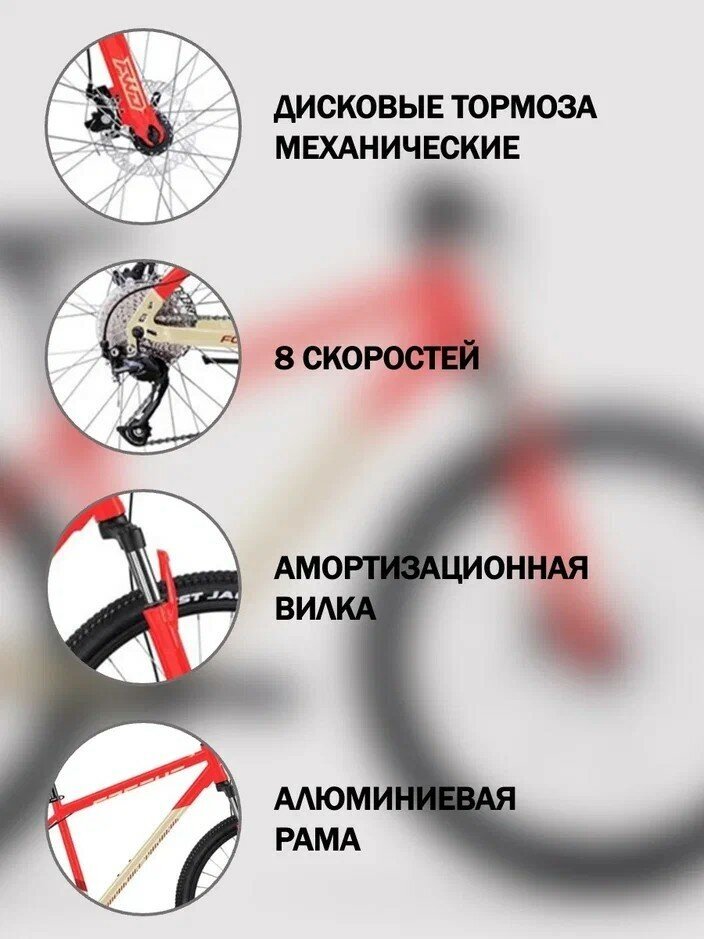 ДИСКОВЫЕ ТОРМОЗА МЕХАНИЧЕСКИЕ

8 СКОРОСТЕЙ

АМОРТИЗАЦИОННАЯ ВИЛКА

АЛЮМИНИЕВАЯ РАМА