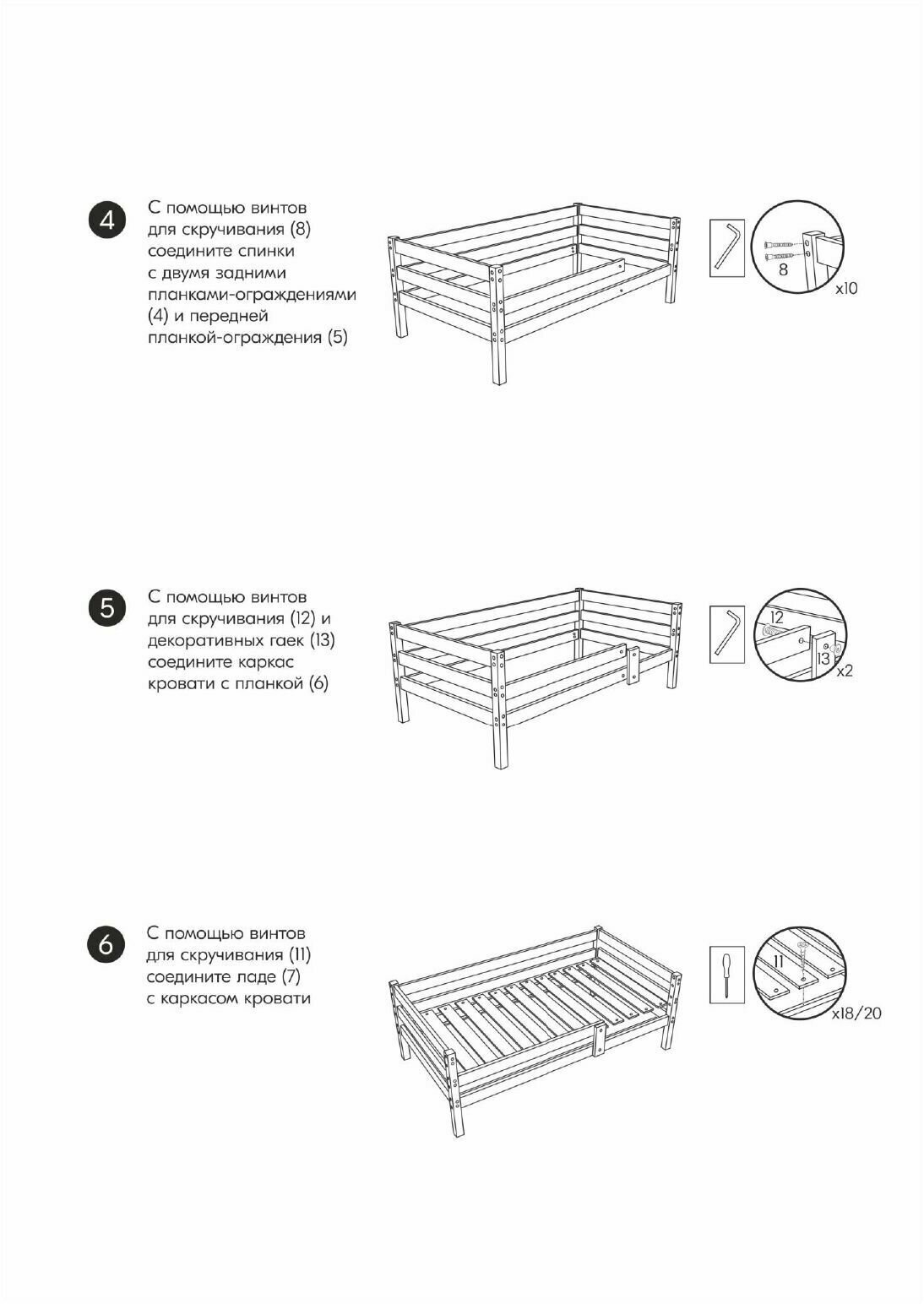 4 С помощью винтов для скручивания (8) соедините спинки с двумя задними планками-ограждениями (4) и передней планкой-ограждения (5)

8

x10

5 С помощью винтов для скручивания (12) и декоративных гаек (13) соедините каркас кровати с планкой (6)

12

13

x2

6 С помощью винтов для скручивания (11) соедините ладе (7) с каркасом кровати

11

x18/20