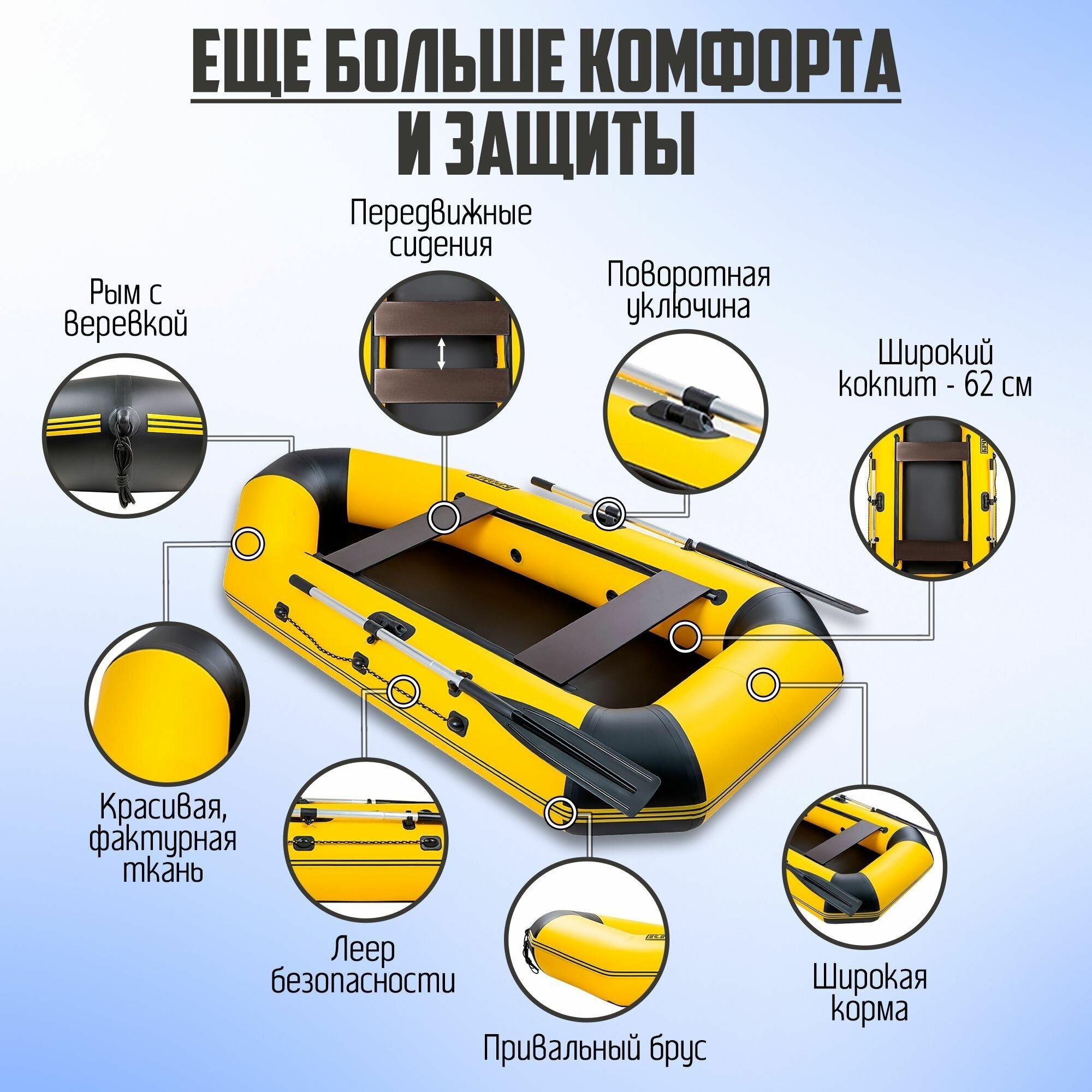 ЕЩЕ БОЛЬШЕ КОМФОРТА И ЗАЩИТЫ

Передвижные сидения

Рым с веревкой

Поворотная уключина

Широкий кокпит - 62 см

Красивая, фактурная ткань

Леер безопасности

Привальный брус

Широкая корма