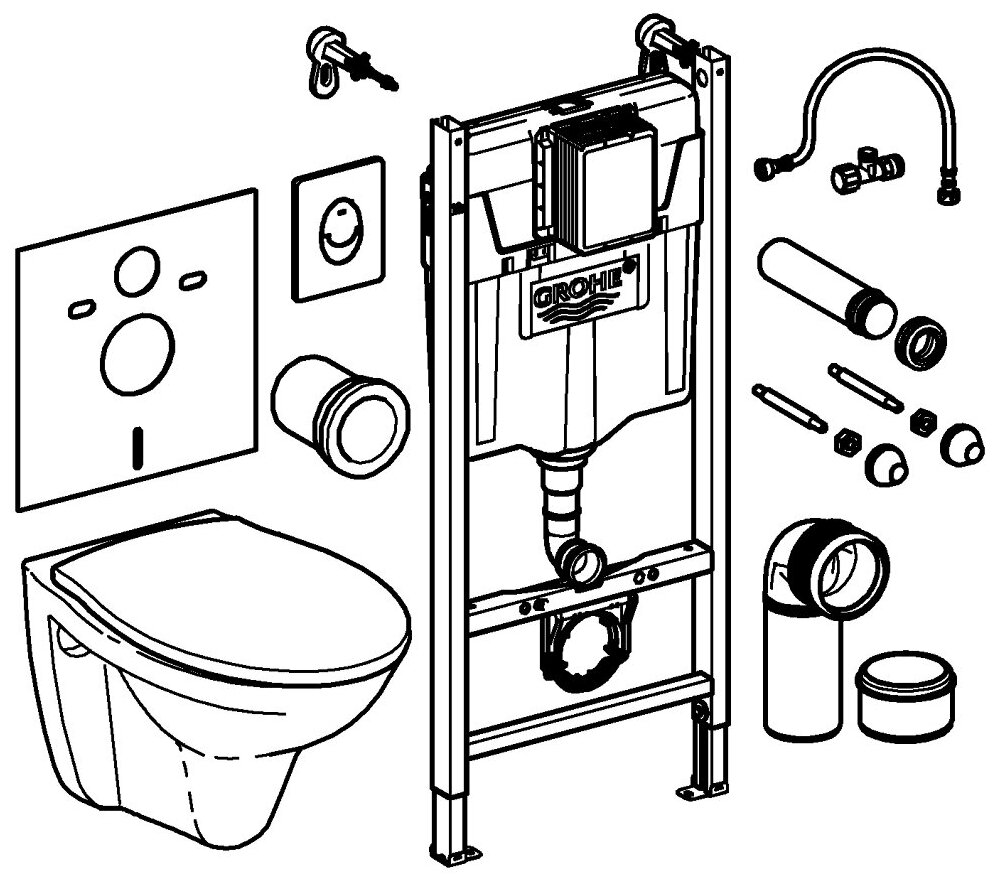 GROHE®