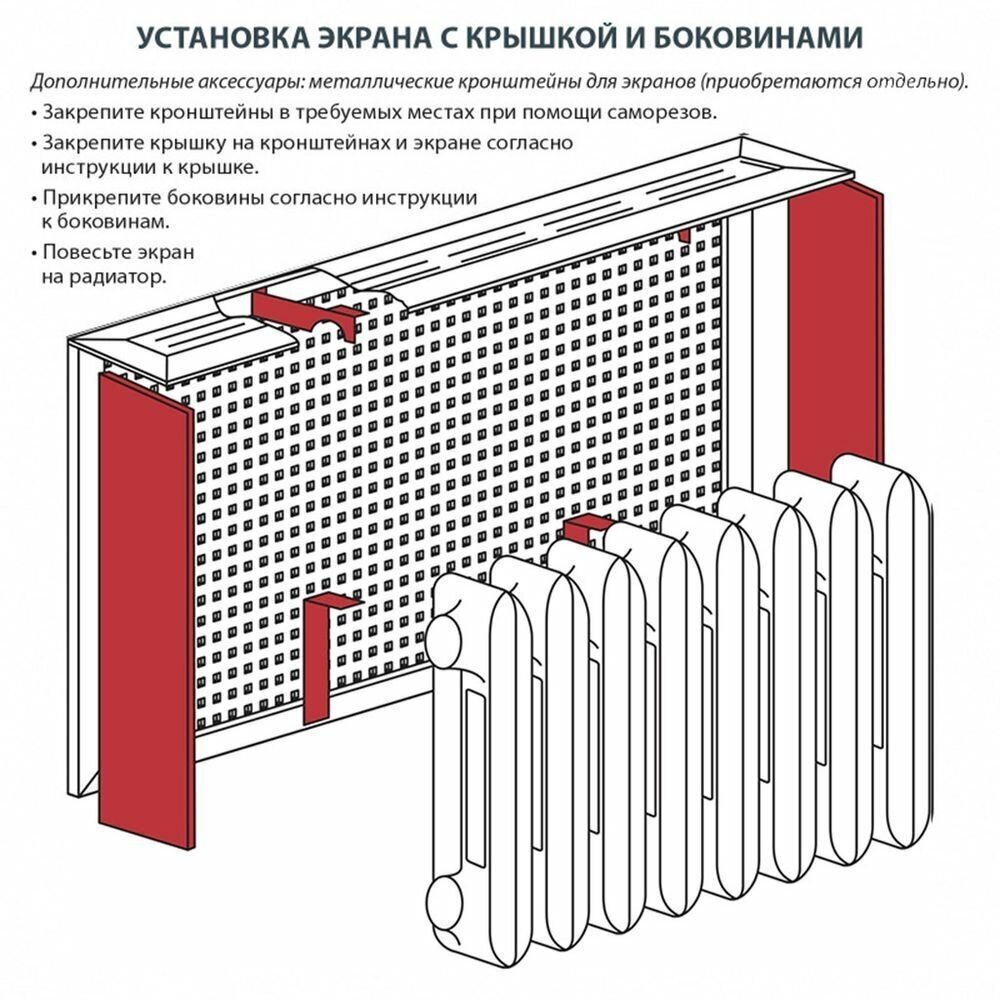 УСТАНОВКА ЭКРАНА С КРЫШКОЙ И БОКОВИНАМИ

Дополнительные аксессуары: металлические кронштейны для экранов (приобретаются отдельно).

• Закрепите кронштейны в требуемых местах при помощи саморезов.
• Закрепите крышку на кронштейнах и экране согласно инструкции к крышке.
• Прикрепите боковины согласно инструкции к боковинам.
• Повесьте экран на радиатор.