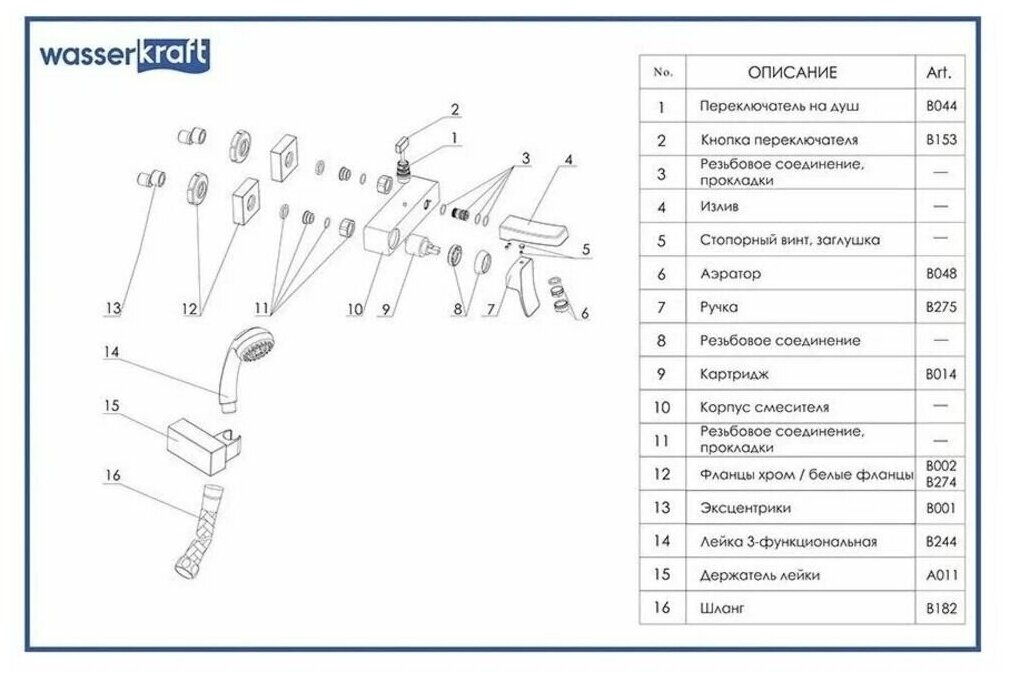 wasserkraft

2
1
3
4
5
6
7
8
9
10
11
12
13
14
15
16

| No. | ОПИСАНИЕ | Art. |
|---|---|---|
| 1 | Переключатель на душ | B044 |
| 2 | Кнопка переключателя | B153 |
| 3 | Резьбовое соединение, прокладки | — |
| 4 | Излив | — |
| 5 | Стопорный винт, заглушка | — |
| 6 | Аэратор | B048 |
| 7 | Ручка | B275 |
| 8 | Резьбовое соединение | — |
| 9 | Картридж | B014 |
| 10 | Корпус смесителя | — |
| 11 | Резьбовое соединение, прокладки | — |
| 12 | Фланцы хром / белые фланцы | B002 B274 |
| 13 | Эксцентрики | B001 |
| 14 | Лейка 3-функциональная | B244 |
| 15 | Держатель лейки | A011 |
| 16 | Шланг | B182 |