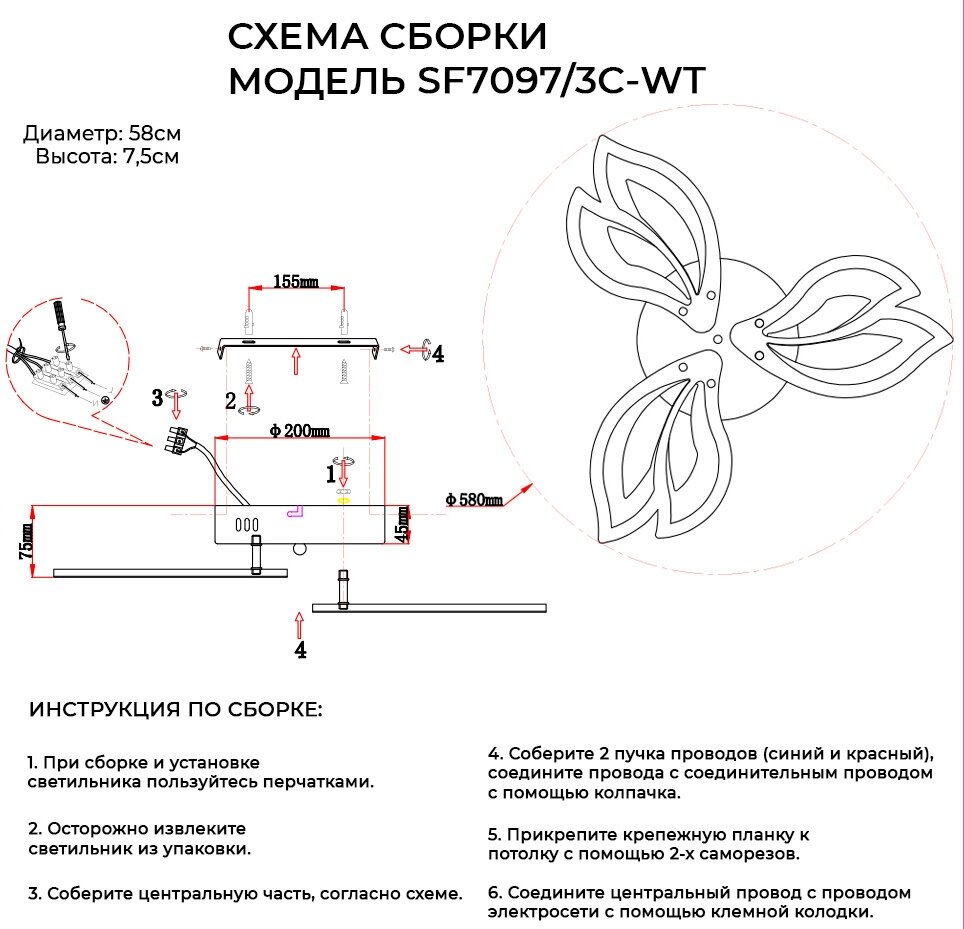 СХЕМА СБОРКИ
МОДЕЛЬ SF7097/3C-WT

Диаметр: 58см
Высота: 7,5см

155mm

4

3

2

Ф 200mm

1

Ф 580mm

75mm

45mm

4

ИНСТРУКЦИЯ ПО СБОРКЕ:

1. При сборке и установке светильника пользуйтесь перчатками.

2. Осторожно извлеките светильник из упаковки.

3. Соберите центральную часть, согласно схеме.

4. Соберите 2 пучка проводов (синий и красный), соедините провода с соединительным проводом с помощью колпачка.

5. Прикрепите крепежную планку к потолку с помощью 2-х саморезов.

6. Соедините центральный провод с проводом электросети с помощью клемной колодки.