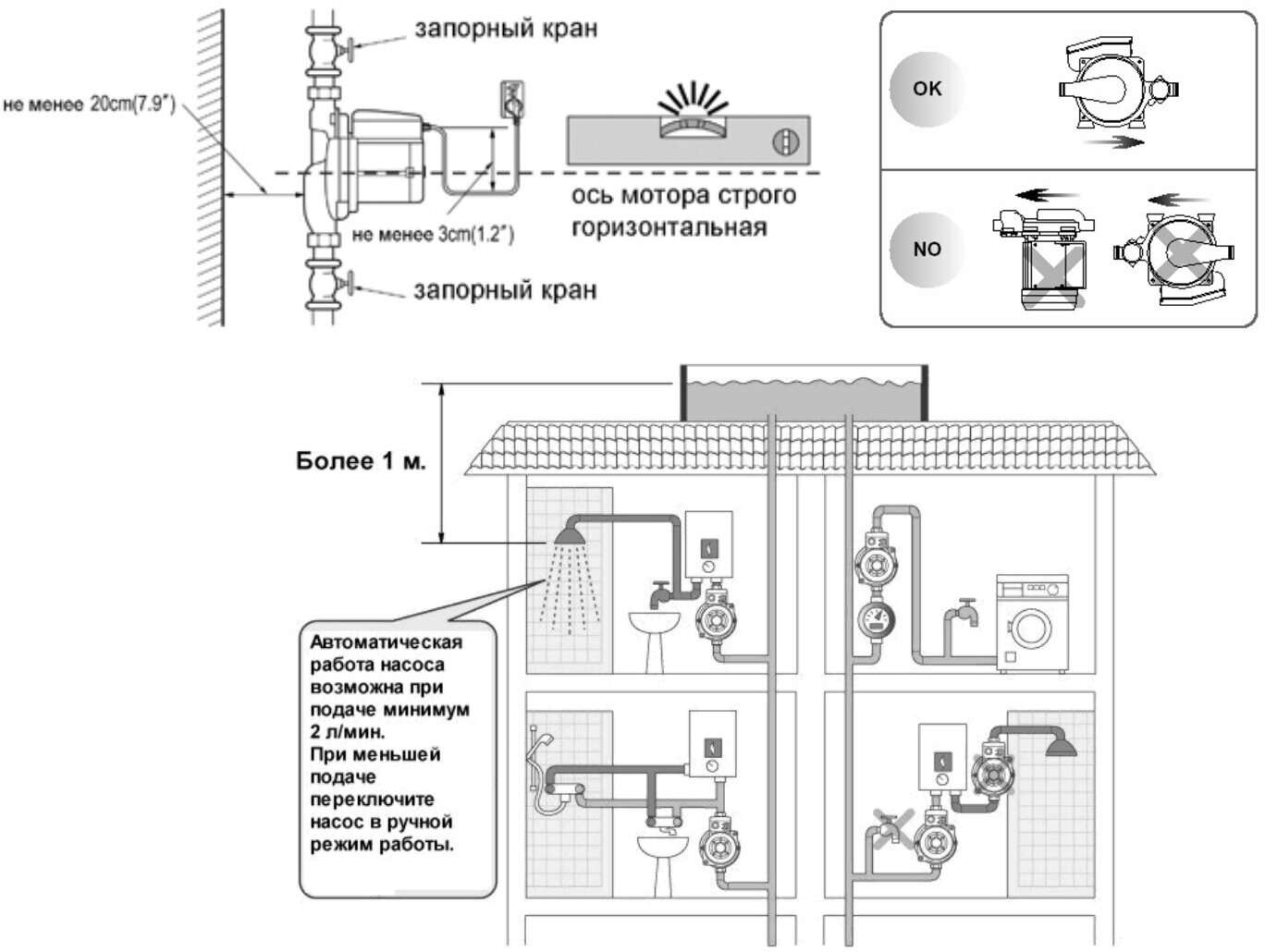 запорный кран

не менее 20cm(7.9")

не менее 3cm(1.2")

ось мотора строго горизонтальная

запорный кран

OK

NO

Более 1 м.

Автоматическая работа насоса возможна при подаче минимум 2 л/мин. При меньшей подаче переключите насос в ручной режим работы.