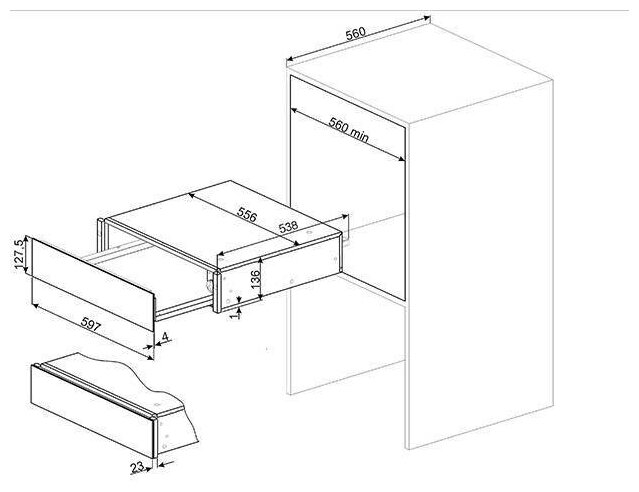 560
560 min
556
538
127.5
136
1
597
4
23