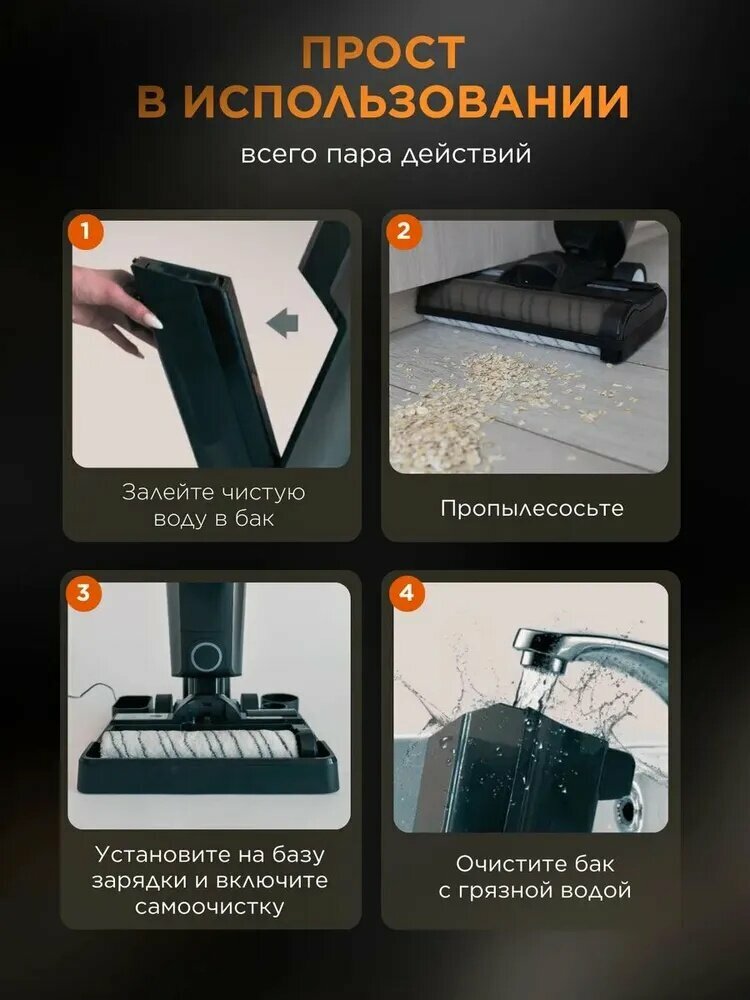 ПРОСТ
В ИСПОЛЬЗОВАНИИ

всего пара действий

1

Залейте чистую воду в бак

2

Пропылесосьте

3

Установите на базу зарядки и включите самоочистку

4

Очистите бак с грязной водой