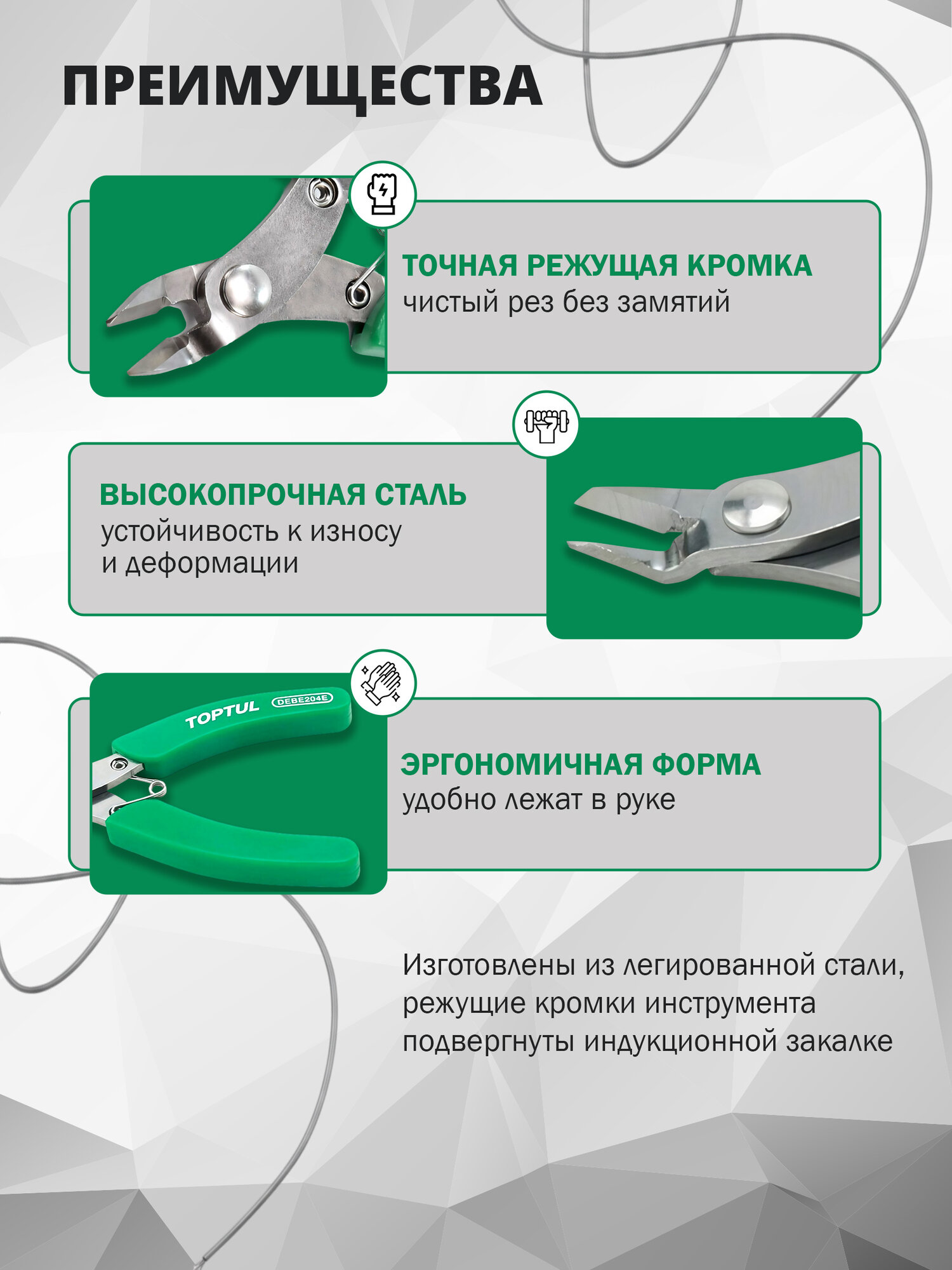 ПРЕИМУЩЕСТВА

ТОЧНАЯ РЕЖУЩАЯ КРОМКА
чистый рез без замятий

ВЫСОКОПРОЧНАЯ СТАЛЬ
устойчивость к износу и деформации

TOPTUL DEBE204E

ЭРГОНОМИЧНАЯ ФОРМА
удобно лежат в руке

Изготовлены из легированной стали, режущие кромки инструмента подвергнуты индукционной закалке