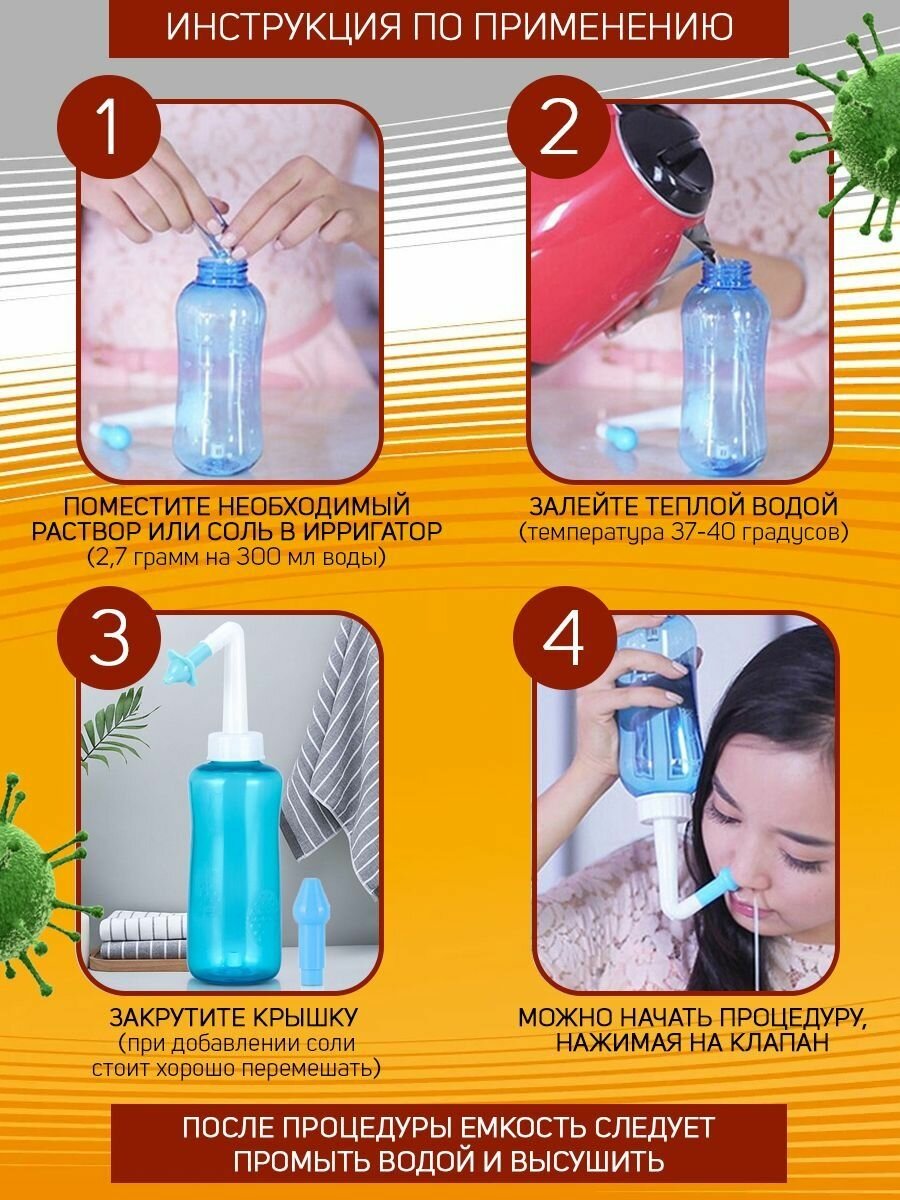 ИНСТРУКЦИЯ ПО ПРИМЕНЕНИЮ

1

ПОМЕСТИТЕ НЕОБХОДИМЫЙ РАСТВОР ИЛИ СОЛЬ В ИРРИГАТОР
(2,7 грамм на 300 мл воды)

2

ЗАЛЕЙТЕ ТЕПЛОЙ ВОДОЙ
(температура 37-40 градусов)

3

ЗАКРУТИТЕ КРЫШКУ
(при добавлении соли стоит хорошо перемешать)

4

МОЖНО НАЧАТЬ ПРОЦЕДУРУ, НАЖИМАЯ НА КЛАПАН

ПОСЛЕ ПРОЦЕДУРЫ ЕМКОСТЬ СЛЕДУЕТ ПРОМЫТЬ ВОДОЙ И ВЫСУШИТЬ