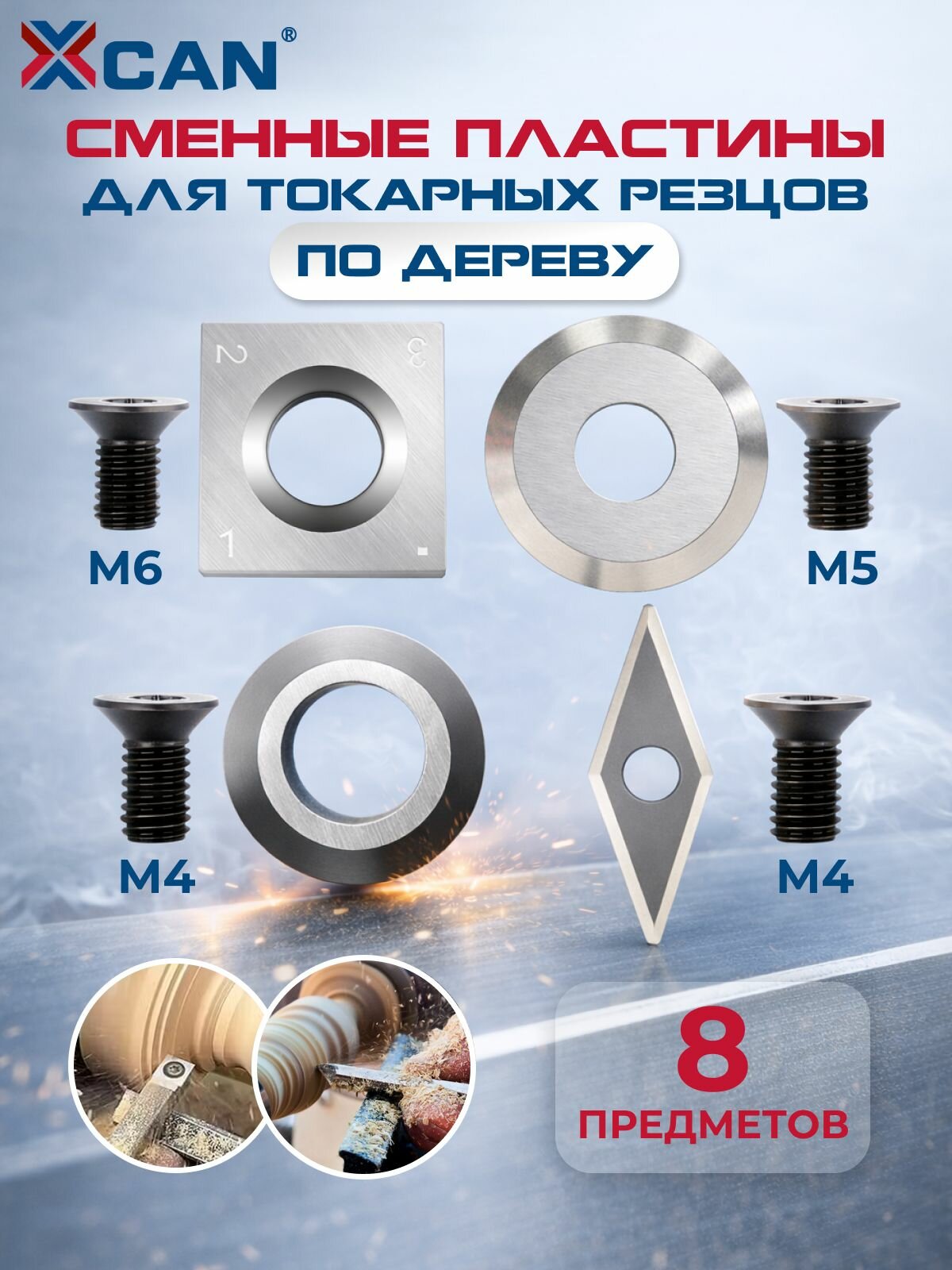 XCAN®

СМЕННЫЕ ПЛАСТИНЫ
ДЛЯ ТОКАРНЫХ РЕЗЦОВ
ПО ДЕРЕВУ

2 3
1

M6

M5

M4

M4

8
ПРЕДМЕТОВ