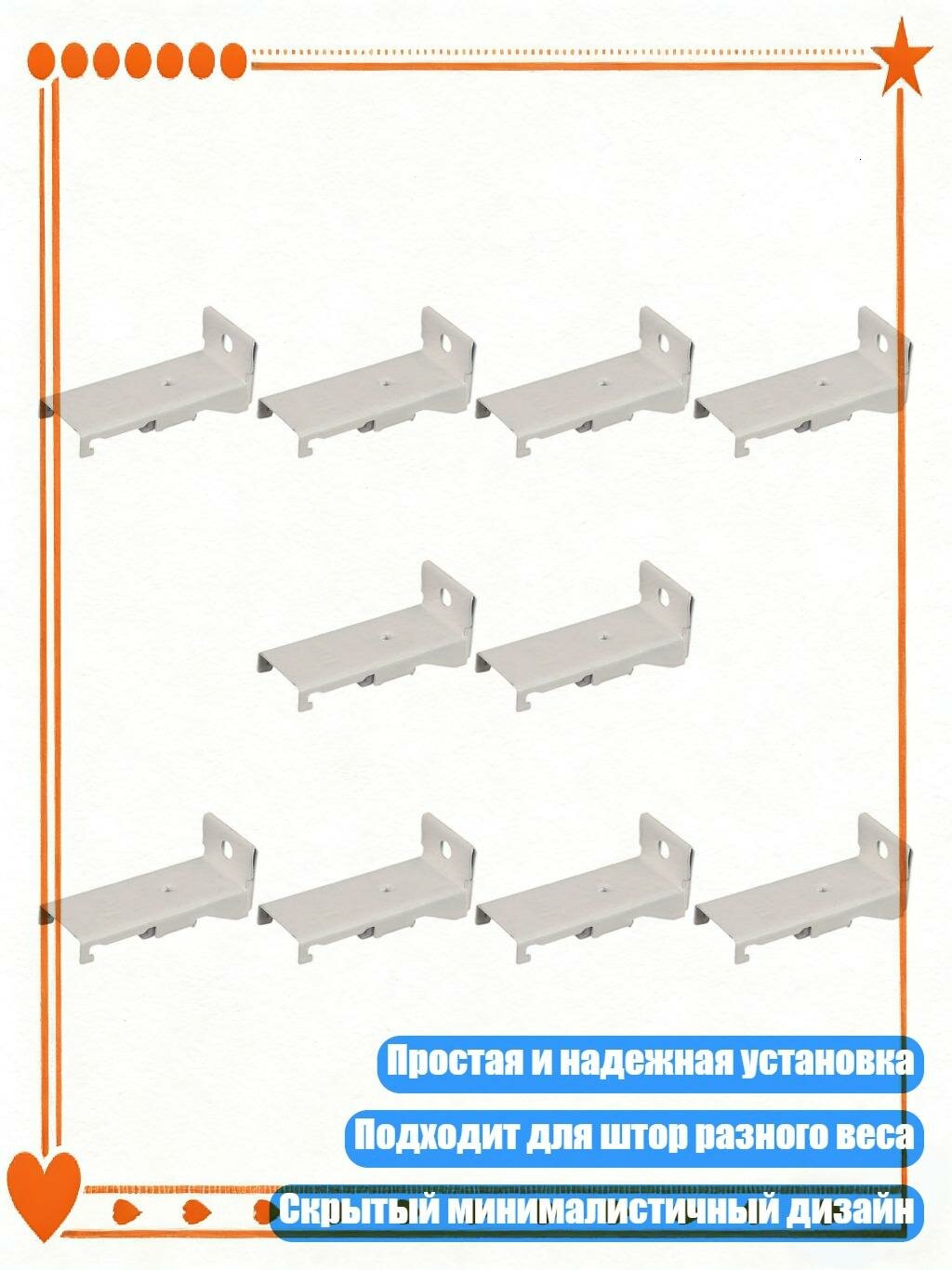 Простая и надежная установка

Подходит для штор разного веса

Скрытый минималистичный дизайн