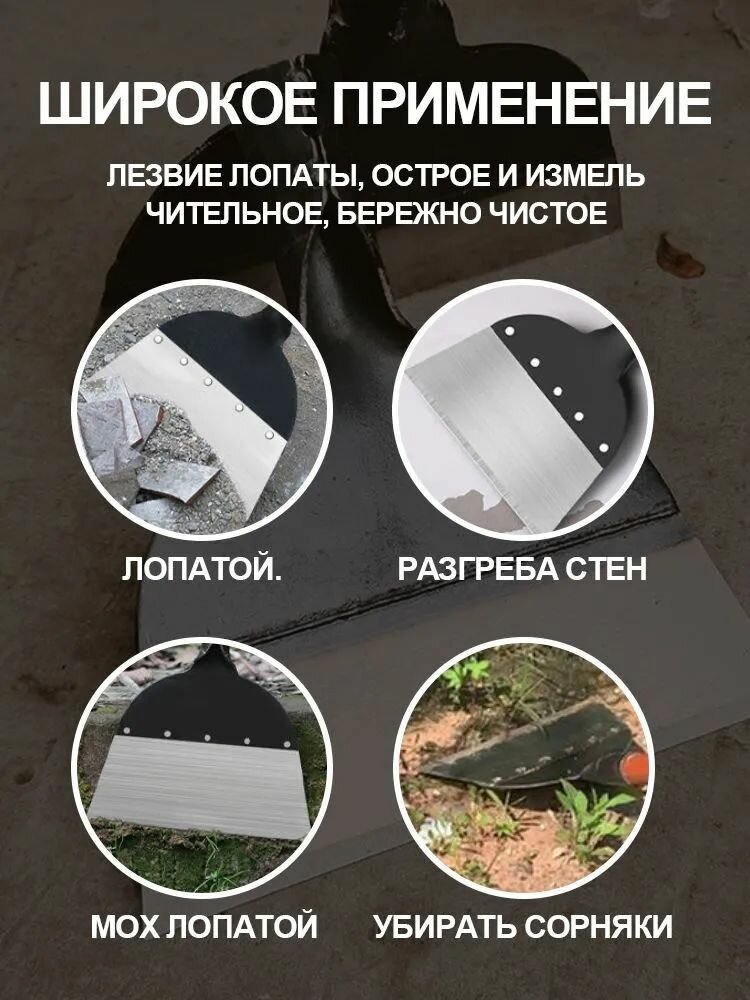 ШИРОКОЕ ПРИМЕНЕНИЕ

ЛЕЗВИЕ ЛОПАТЫ, ОСТРОЕ И ИЗМЕЛЬ ЧИТЕЛЬНОЕ, БЕРЕЖНО ЧИСТОЕ

ЛОПАТОЙ.

РАЗГРЕБА СТЕН

МОХ ЛОПАТОЙ

УБИРАТЬ СОРНЯКИ