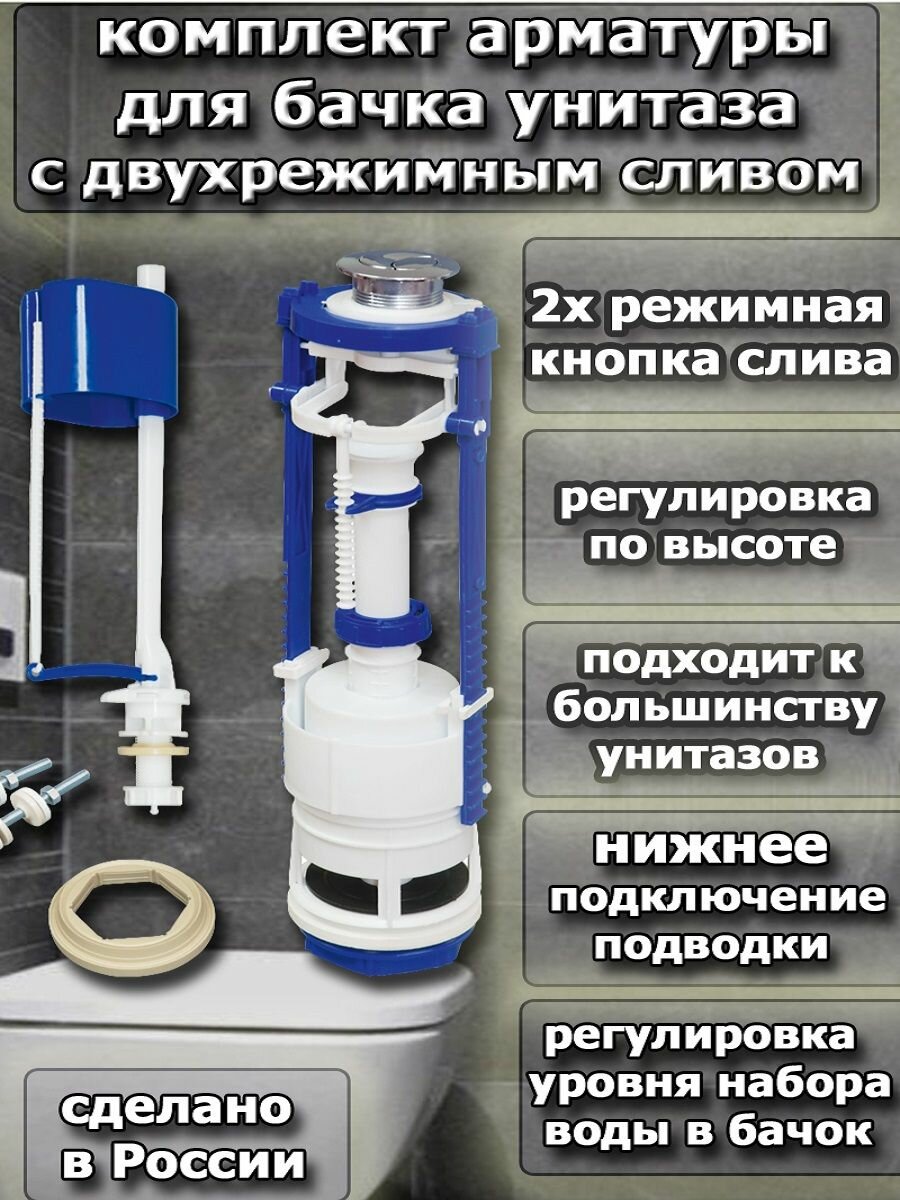 комплект арматуры для бачка унитаза с двухрежимным сливом

2х режимная кнопка слива

регулировка по высоте

подходит к большинству унитазов

нижнее подключение подводки

регулировка уровня набора воды в бачок

сделано в России