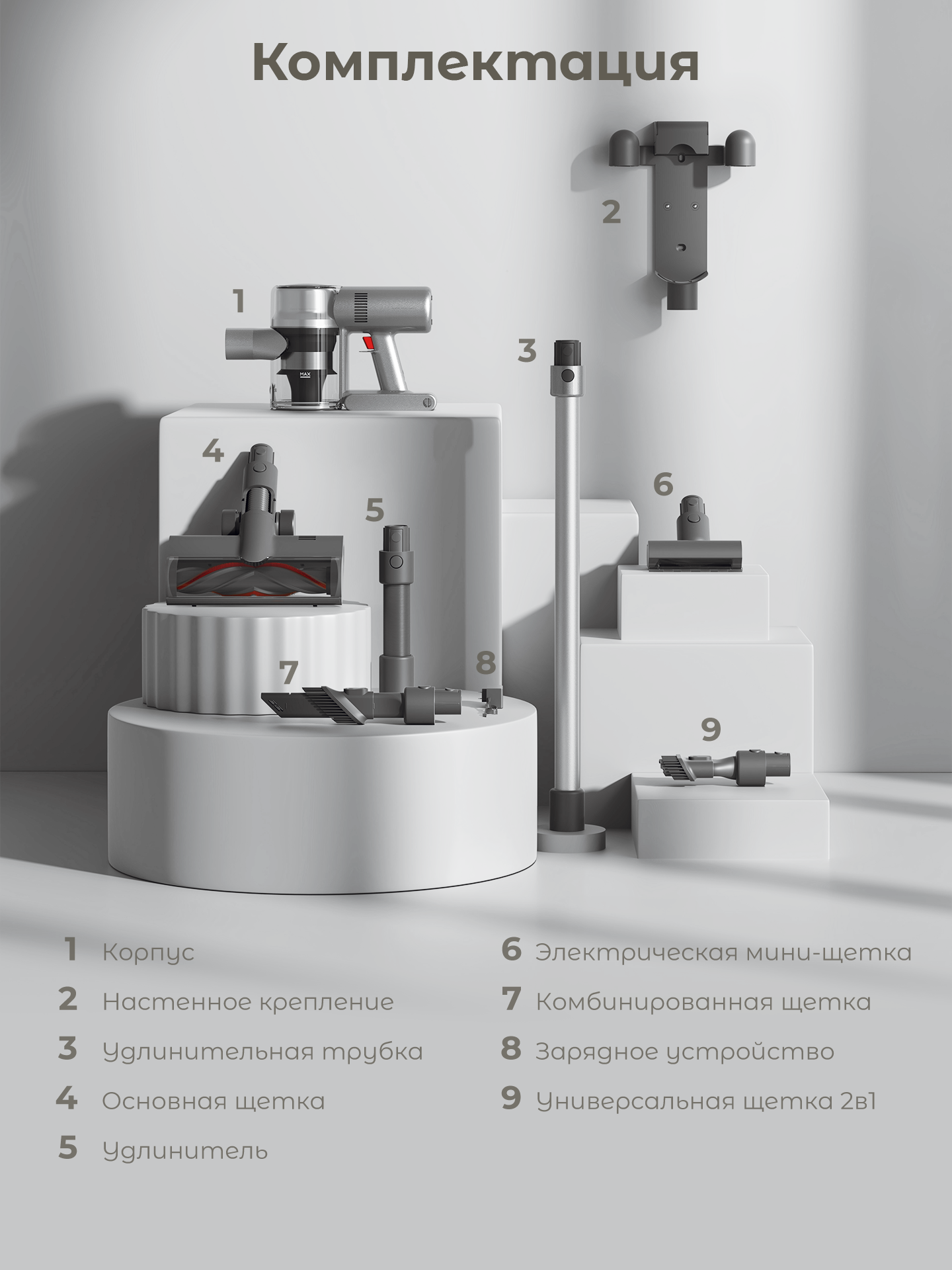 Комплектация

2

1

MAX

3

4

5

6

7

8

9

1 Корпус

2 Настенное крепление

3 Удлинительная трубка

4 Основная щетка

5 Удлинитель

6 Электрическая мини-щетка

7 Комбинированная щетка

8 Зарядное устройство

9 Универсальная щетка 2в1