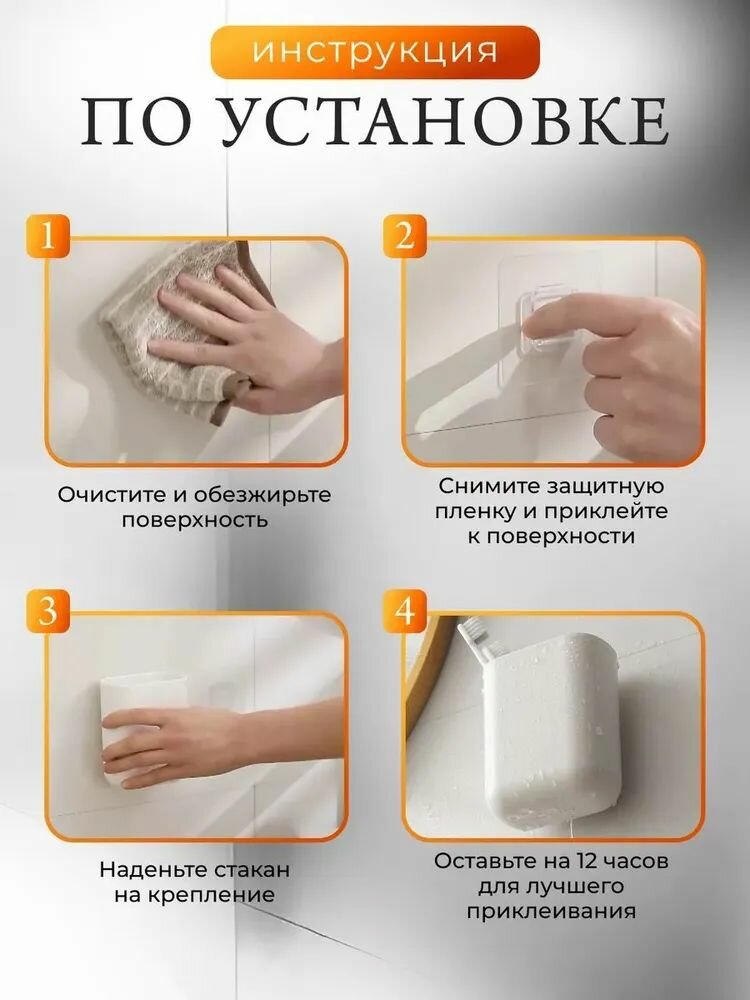 инструкция

ПО УСТАНОВКЕ

1

Очистите и обезжирьте поверхность

2

Снимите защитную пленку и приклейте к поверхности

3

Наденьте стакан на крепление

4

Оставьте на 12 часов для лучшего приклеивания