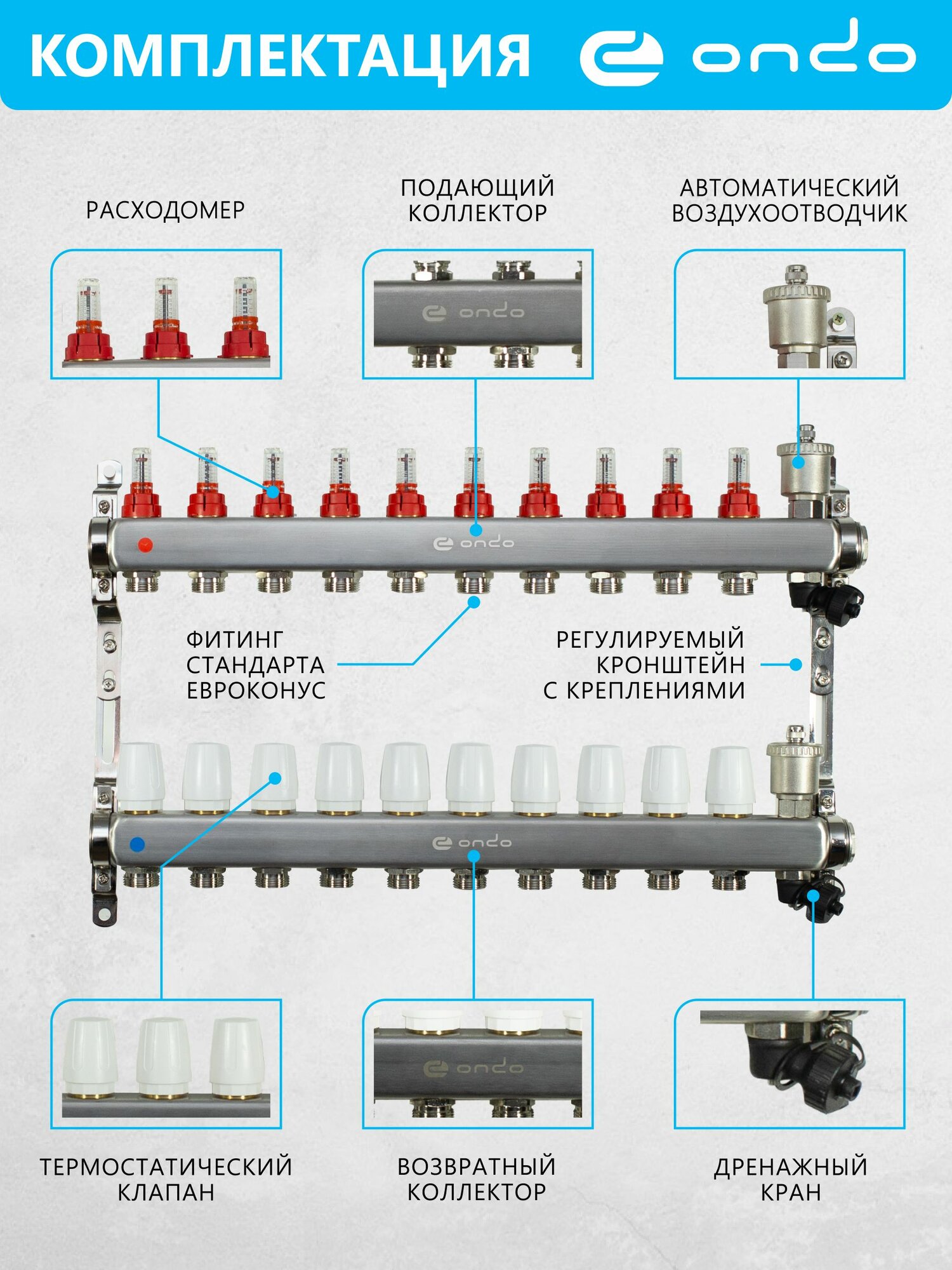 КОМПЛЕКТАЦИЯ ondo

РАСХОДОМЕР

ПОДАЮЩИЙ КОЛЛЕКТОР

АВТОМАТИЧЕСКИЙ ВОЗДУХООТВОДЧИК

ondo

ondo

ФИТИНГ СТАНДАРТА ЕВРОКОНУС

РЕГУЛИРУЕМЫЙ КРОНШТЕЙН С КРЕПЛЕНИЯМИ

ondo

ondo

ТЕРМОСТАТИЧЕСКИЙ КЛАПАН

ВОЗВРАТНЫЙ КОЛЛЕКТОР

ДРЕНАЖНЫЙ КРАН