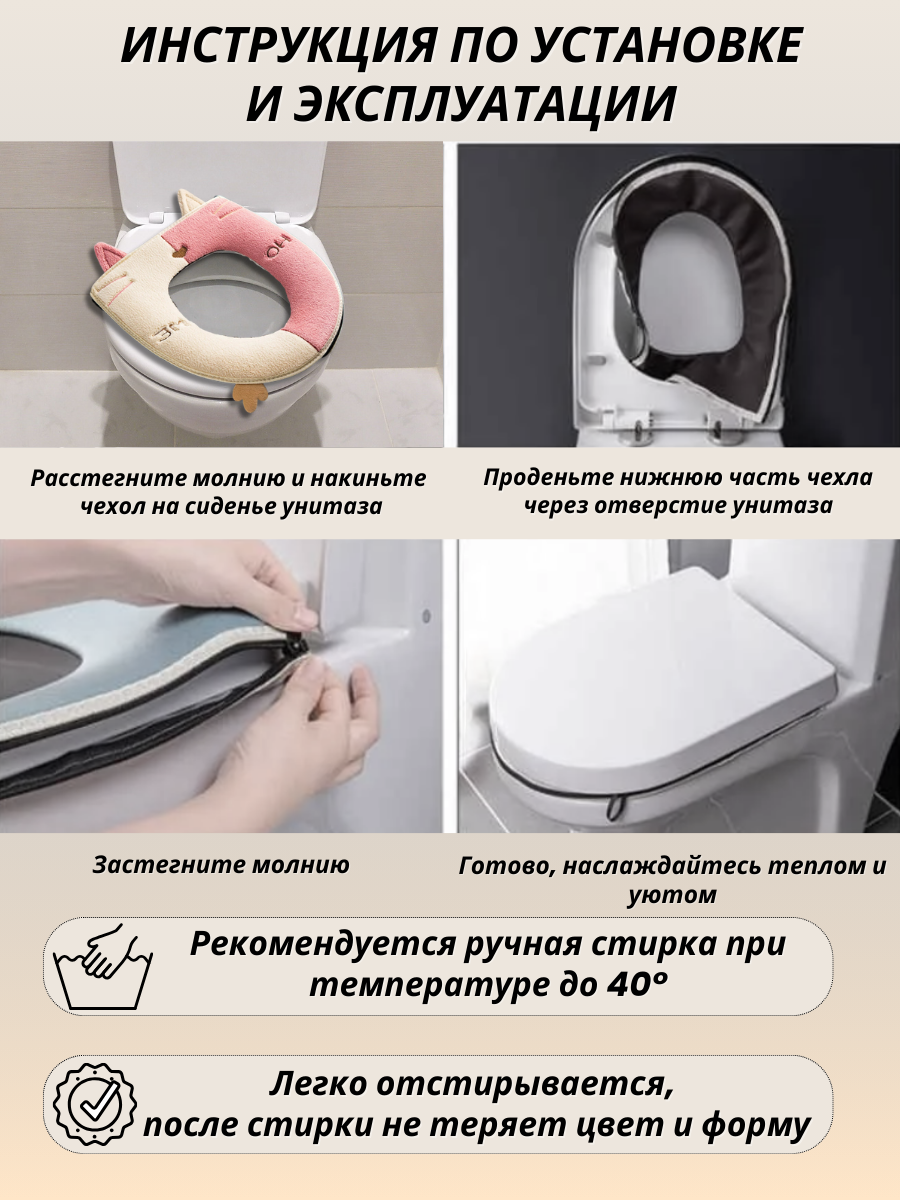 ИНСТРУКЦИЯ ПО УСТАНОВКЕ И ЭКСПЛУАТАЦИИ

Расстегните молнию и накиньте чехол на сиденье унитаза

Проденьте нижнюю часть чехла через отверстие унитаза

Застегните молнию

Готово, наслаждайтесь теплом и уютом

Рекомендуется ручная стирка при температуре до 40°

Легко отстирывается, после стирки не теряет цвет и форму