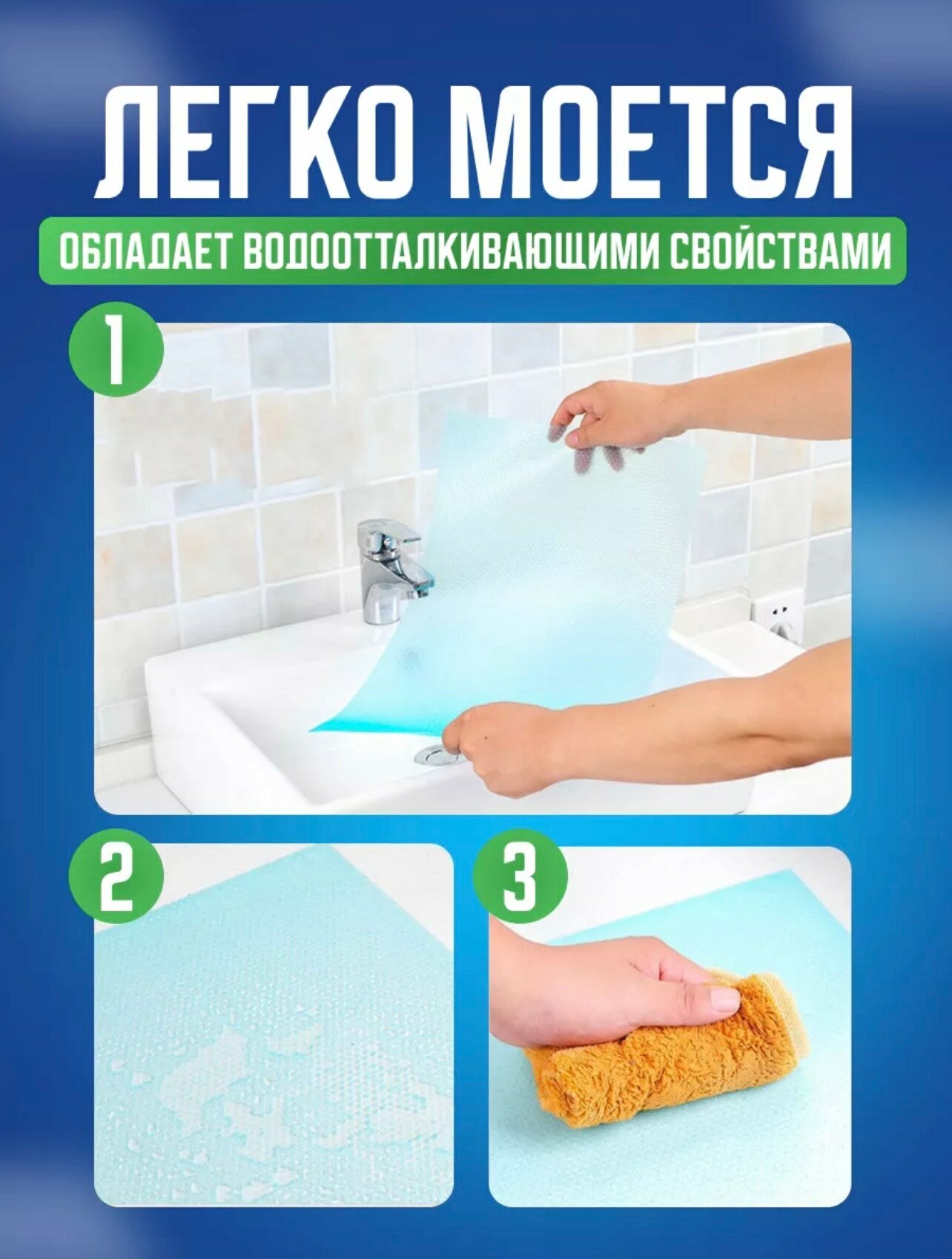 ЛЕГКО МОЕТСЯ

ОБЛАДАЕТ ВОДООТТАЛКИВАЮЩИМИ СВОЙСТВАМИ

1

2

3