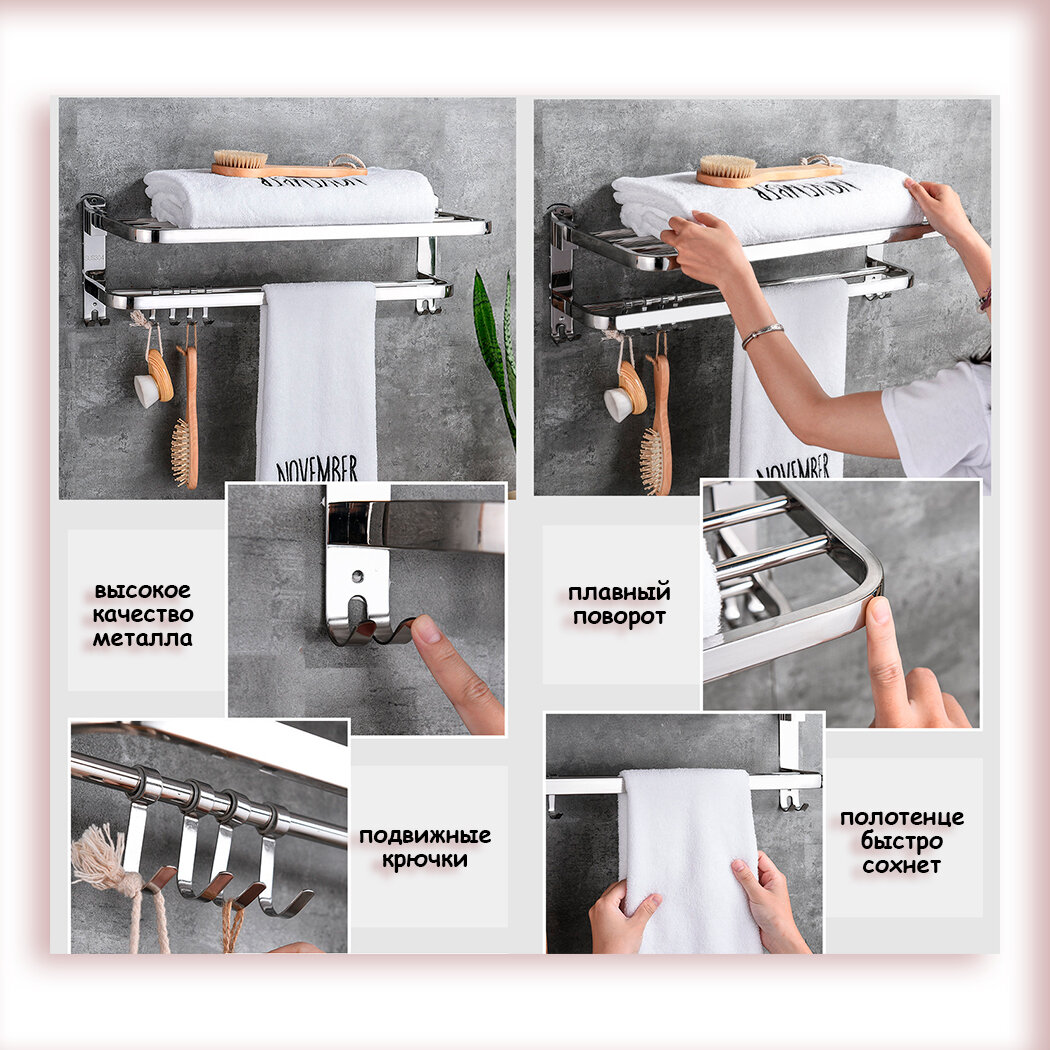 NOVEMBER

NOVEMBER

высокое качество металла

плавный поворот

подвижные крючки

полотенце быстро сохнет