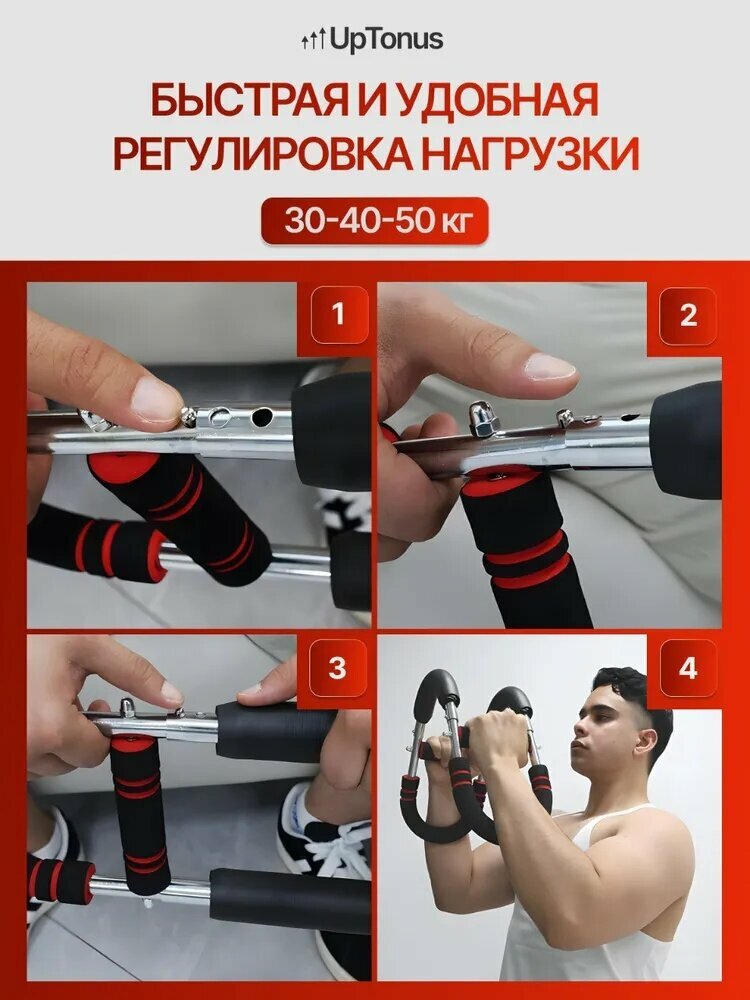 UpTonus

БЫСТРАЯ И УДОБНАЯ РЕГУЛИРОВКА НАГРУЗКИ

30-40-50 кг

1

2

3

4