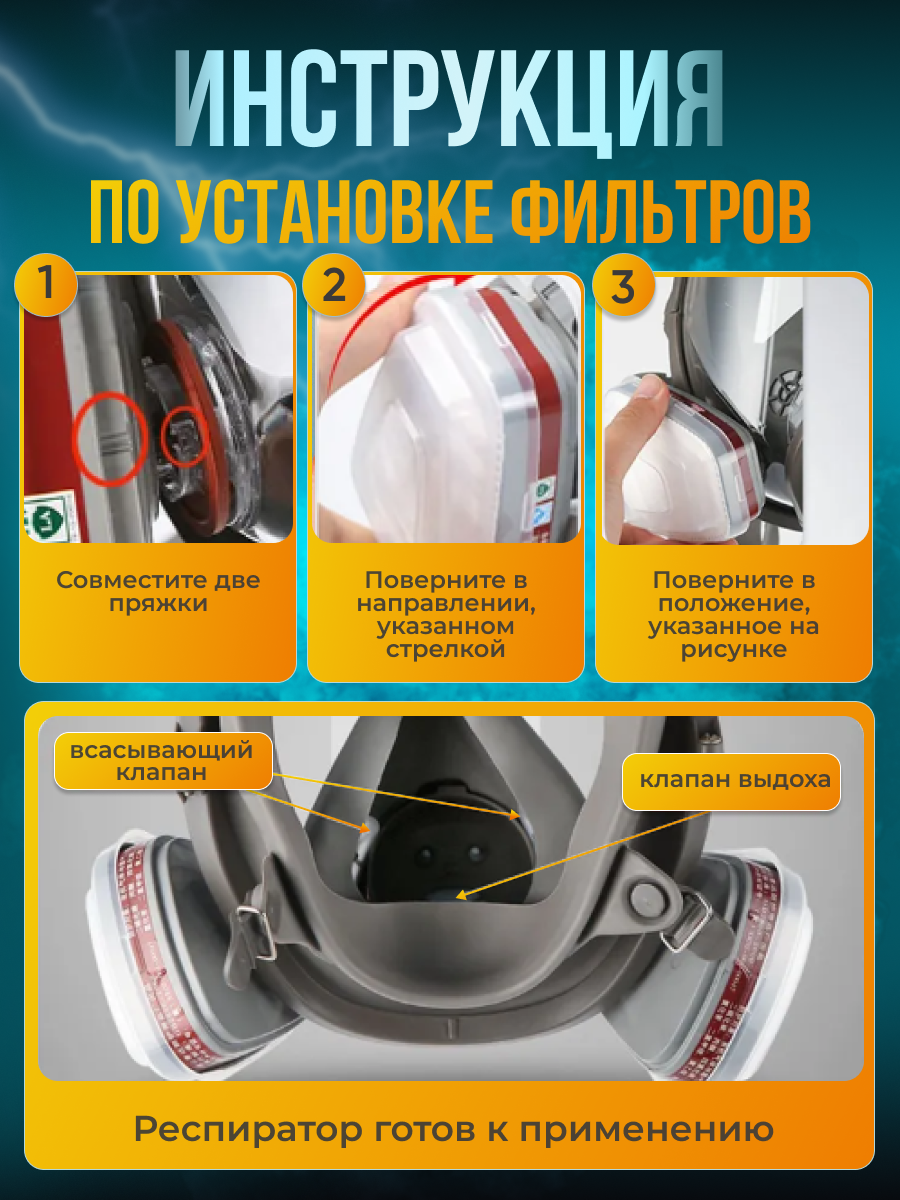 ИНСТРУКЦИЯ
ПО УСТАНОВКЕ ФИЛЬТРОВ

1

Совместите две пряжки

2

Поверните в направлении, указанном стрелкой

3

Поверните в положение, указанное на рисунке

всасывающий клапан

клапан выдоха

Респиратор готов к применению