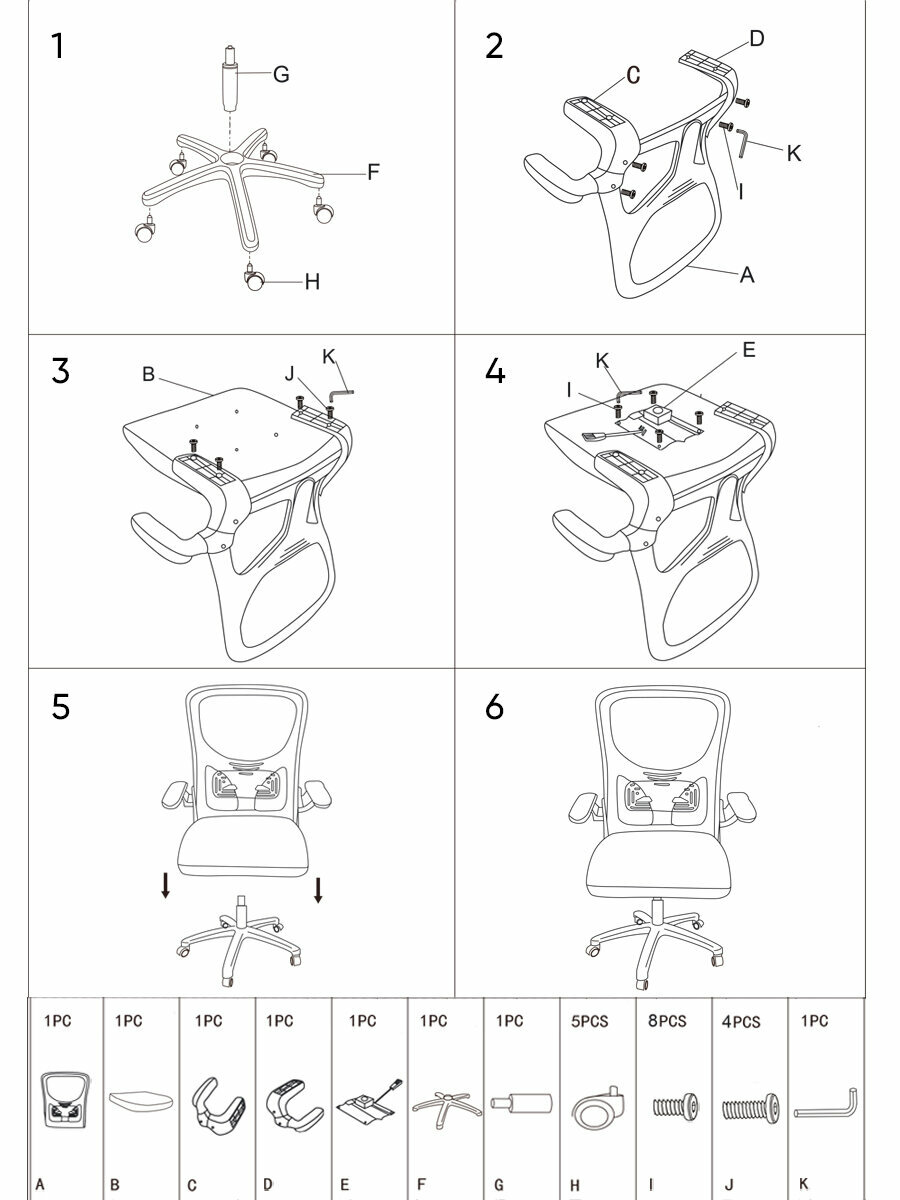 1
G
F
H

2
D
C
K
I
A

3
B
J
K

4
K
E
I

5

6

| 1PC | 1PC | 1PC | 1PC | 1PC | 1PC | 1PC | 5PCS | 8PCS | 4PCS | 1PC |
|---|---|---|---|---|---|---|---|---|---|---|
| A | B | C | D | E | F | G | H | I | J | K |