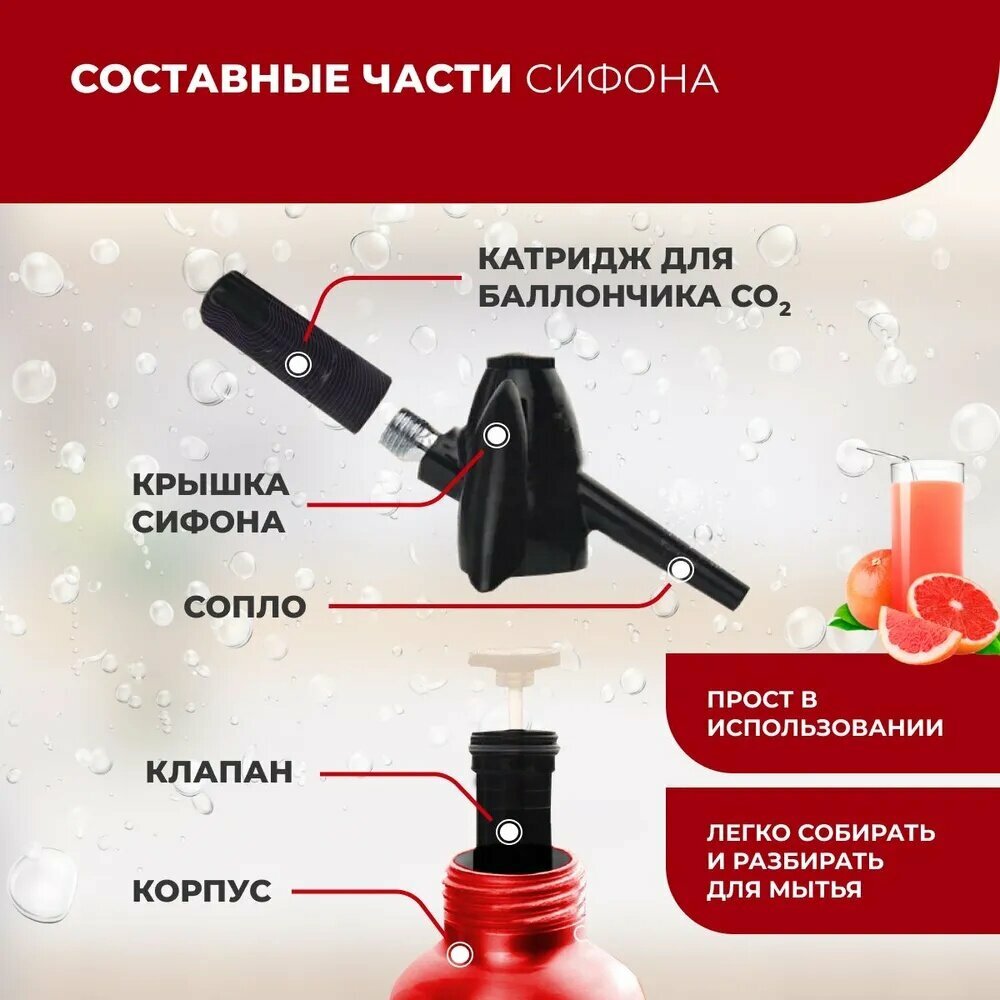 СОСТАВНЫЕ ЧАСТИ СИФОНА

КАТРИДЖ ДЛЯ БАЛЛОНЧИКА $CO_2$

КРЫШКА СИФОНА

СОПЛО

КЛАПАН

КОРПУС

ПРОСТ В ИСПОЛЬЗОВАНИИ

ЛЕГКО СОБИРАТЬ И РАЗБИРАТЬ ДЛЯ МЫТЬЯ