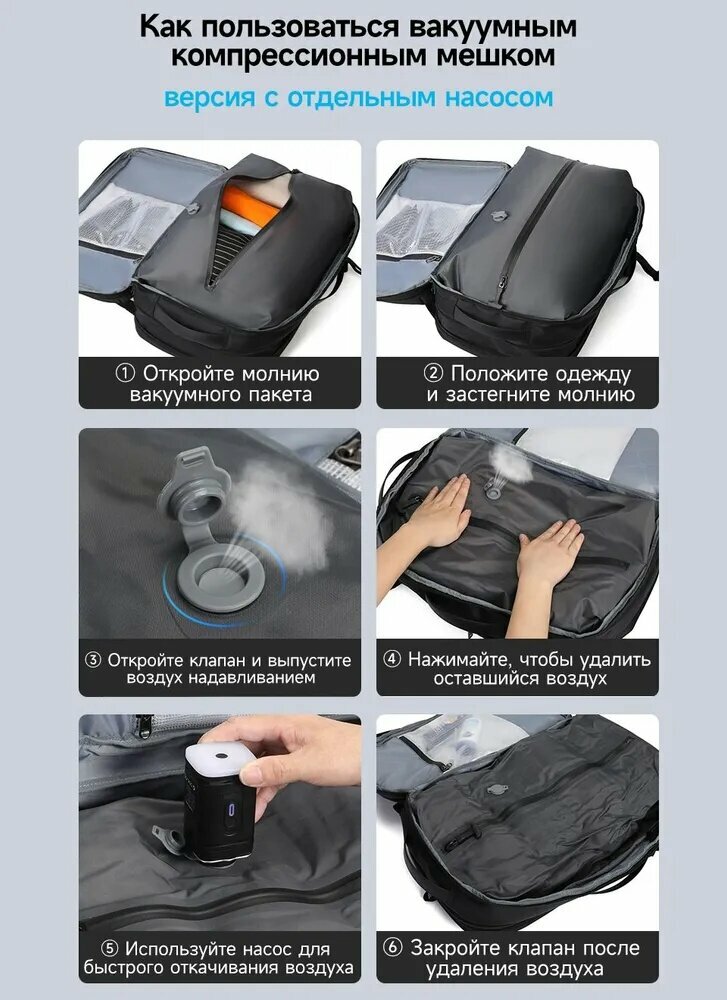 Как пользоваться вакуумным компрессионным мешком

версия с отдельным насосом

① Откройте молнию вакуумного пакета

② Положите одежду и застегните молнию

③ Откройте клапан и выпустите воздух надавливанием

④ Нажимайте, чтобы удалить оставшийся воздух

⑤ Используйте насос для быстрого откачивания воздуха

⑥ Закройте клапан после удаления воздуха