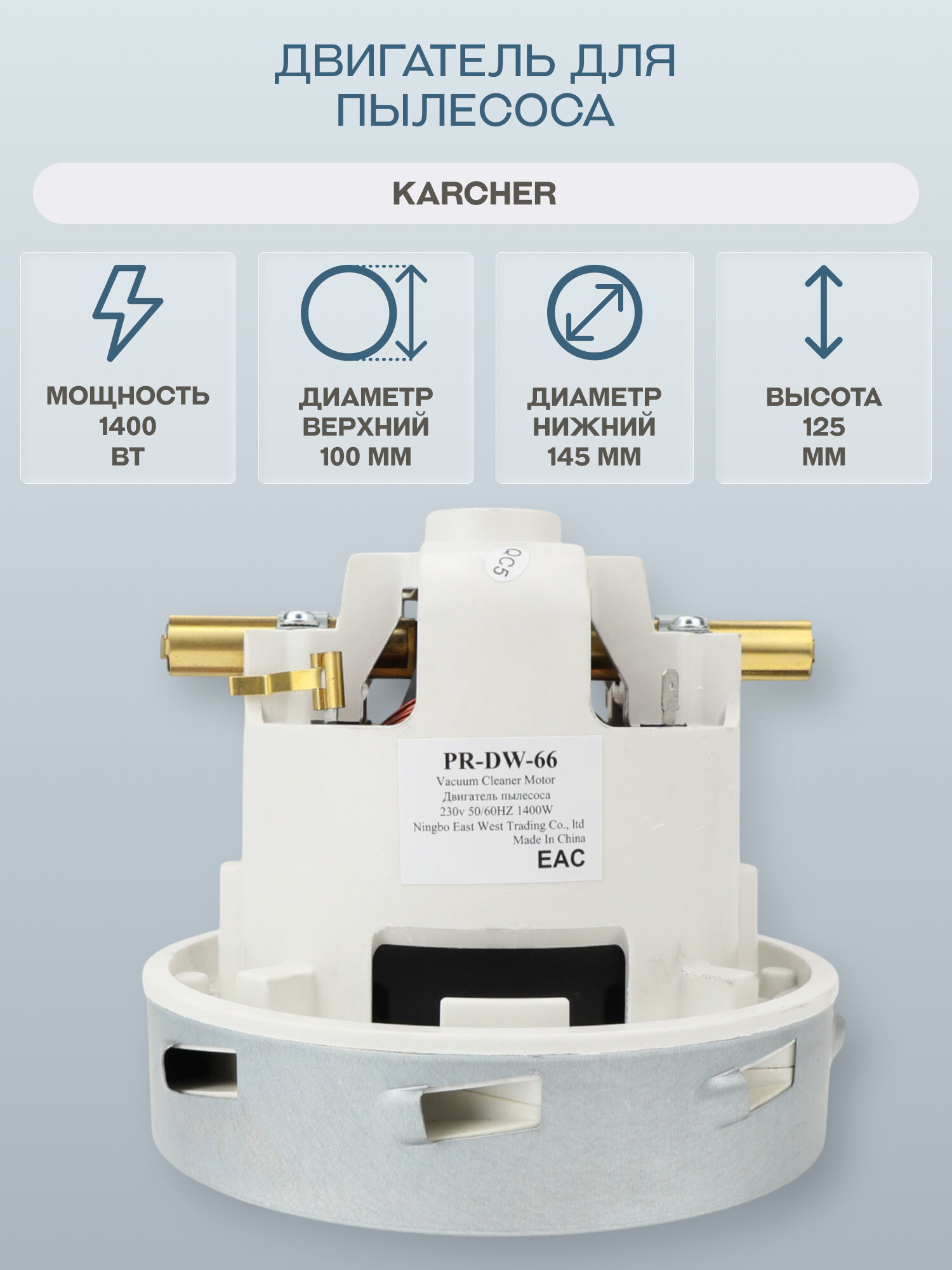 ДВИГАТЕЛЬ ДЛЯ ПЫЛЕСОСА

KARCHER

МОЩНОСТЬ
1400
ВТ

ДИАМЕТР
ВЕРХНИЙ
100 ММ

ДИАМЕТР
НИЖНИЙ
145 ММ

ВЫСОТА
125
ММ

QC5

PR-DW-66
Vacuum Cleaner Motor
Двигатель пылесоса
230v 50/60HZ 1400W
Ningbo East West Trading Co., ltd
Made In China
EAC