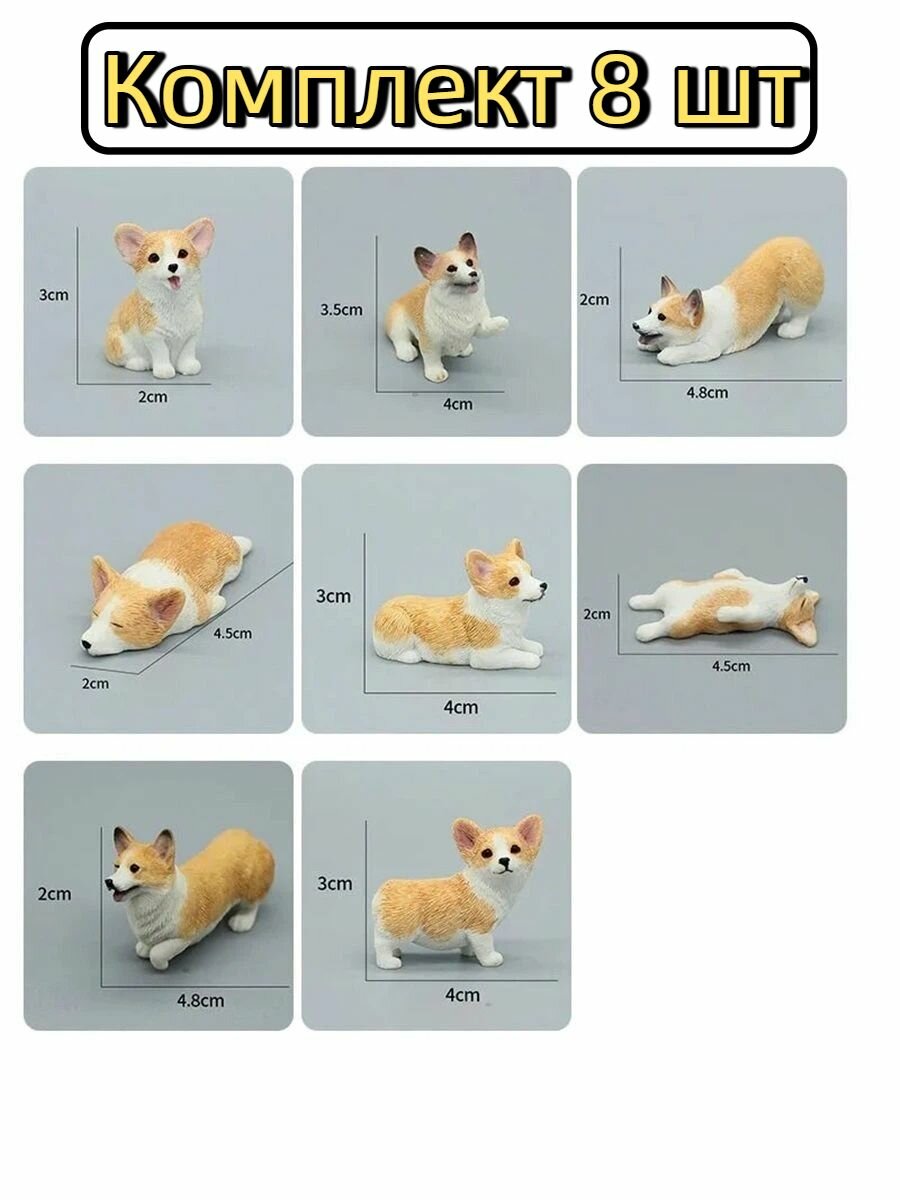 Комплект 8 шт

3cm
2cm

3.5cm
4cm

2cm
4.8cm

4.5cm
2cm

3cm
4cm

2cm
4.5cm

2cm
4.8cm

3cm
4cm