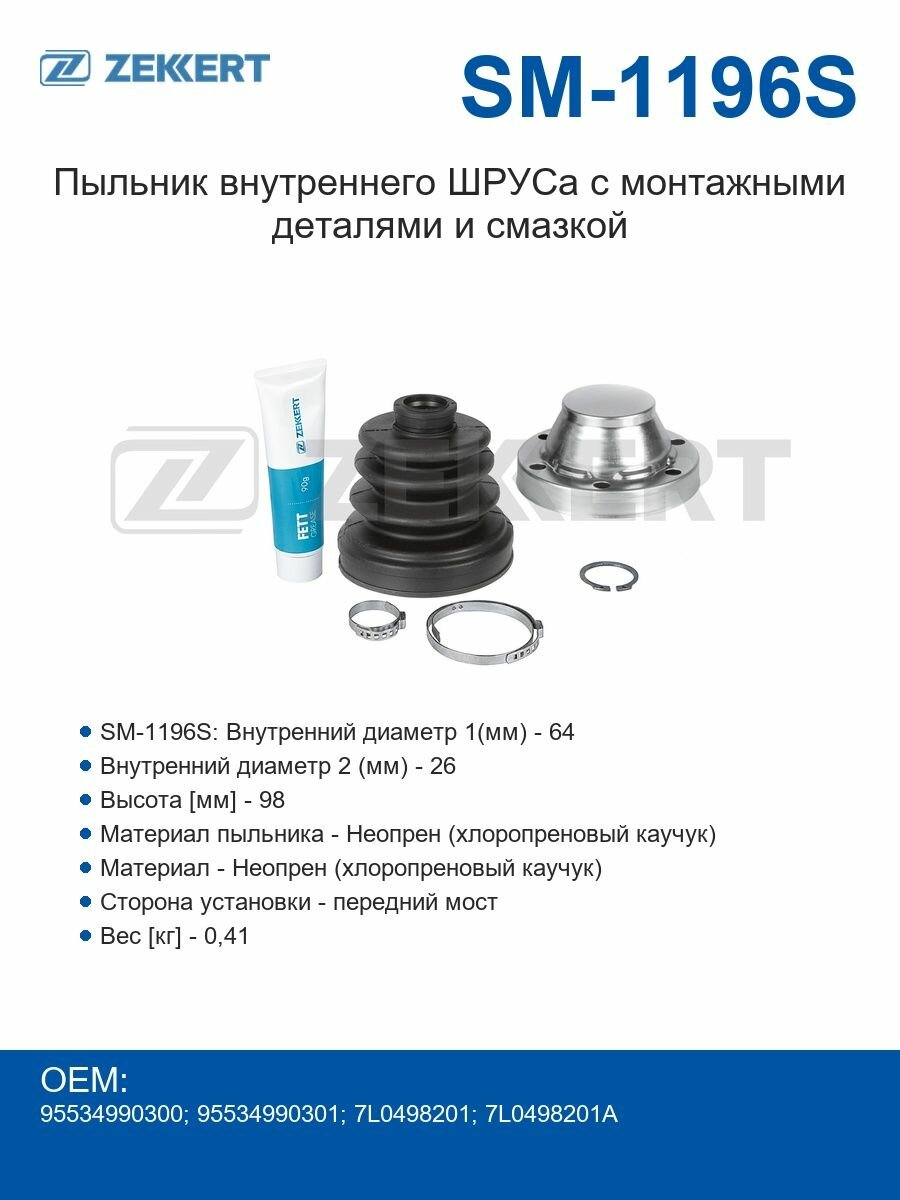 ZEKKERT

SM-1196S

Пыльник внутреннего ШРУСа с монтажными деталями и смазкой

ZEKKERT

ZEKKERT
90g
FETT
GREASE

• SM-1196S: Внутренний диаметр 1(мм) - 64
• Внутренний диаметр 2 (мм) - 26
• Высота [мм] - 98
• Материал пыльника - Неопрен (хлоропреновый каучук)
• Материал - Неопрен (хлоропреновый каучук)
• Сторона установки - передний мост
• Вес [кг] - 0,41

OEM:
95534990300; 95534990301; 7L0498201; 7L0498201A