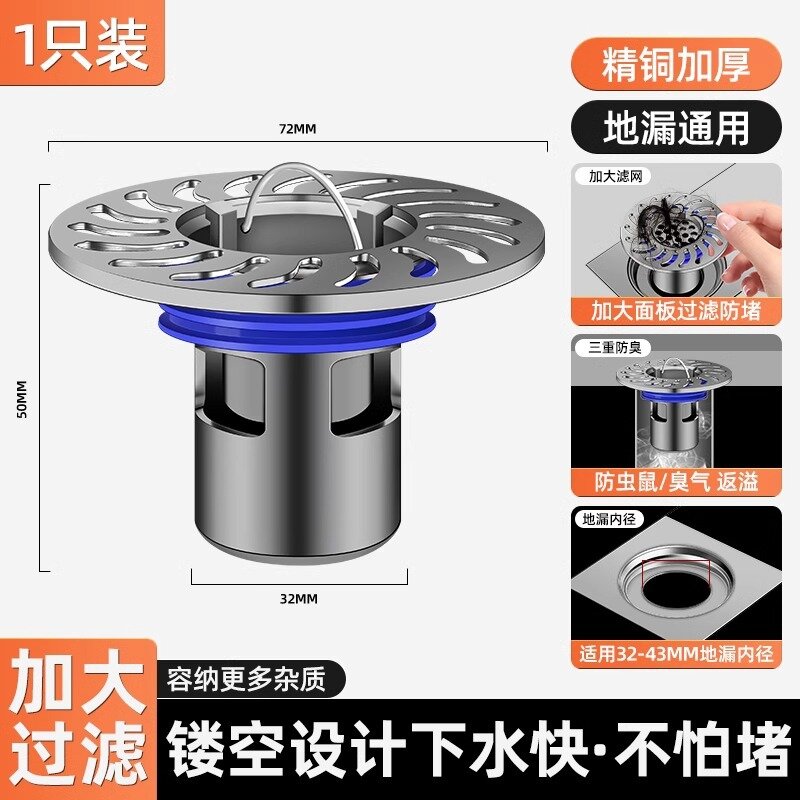 1只装

精铜加厚

地漏通用

72MM

50MM

32MM

加大滤网

加大面板过滤防堵

三重防臭

防虫鼠/臭气 返溢

地漏内径

适用32-43MM地漏内径

加大过滤

容纳更多杂质

镂空设计下水快·不怕堵