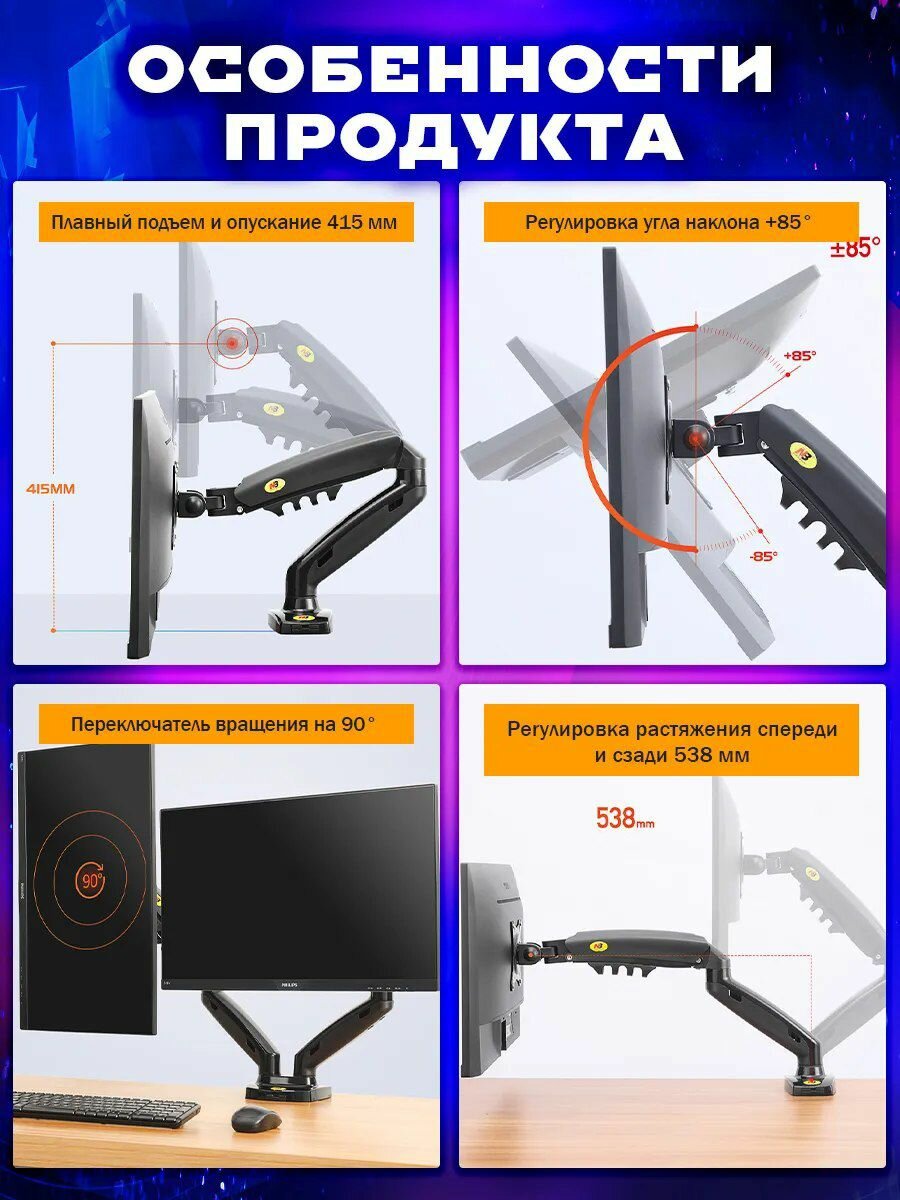 ОСОБЕННОСТИ ПРОДУКТА

Плавный подъем и опускание 415 мм

415MM

Регулировка угла наклона +85°

±85°

+85°

-85°

Переключатель вращения на 90°

90°

PHILIPS

Регулировка растяжения спереди и сзади 538 мм

538mm