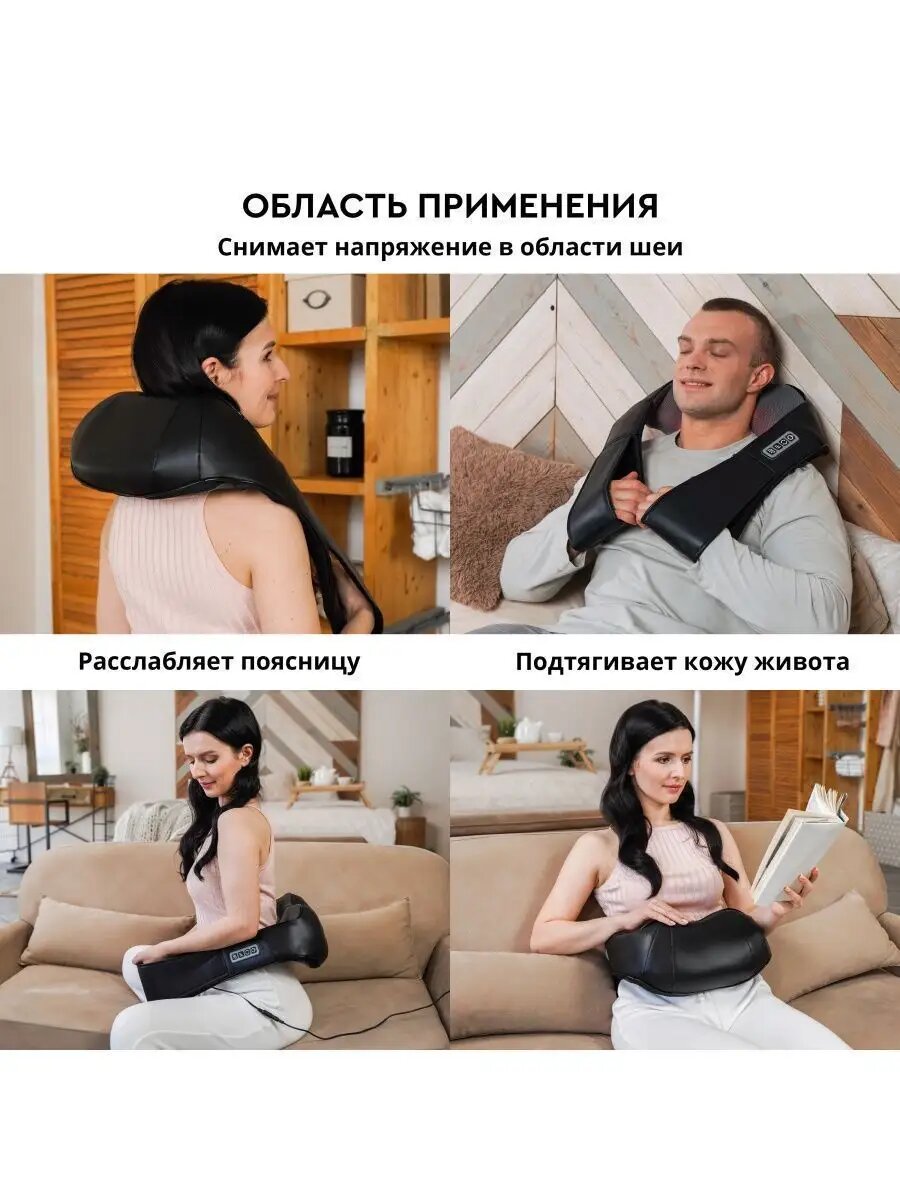 ОБЛАСТЬ ПРИМЕНЕНИЯ
Снимает напряжение в области шеи

Расслабляет поясницу

Подтягивает кожу живота