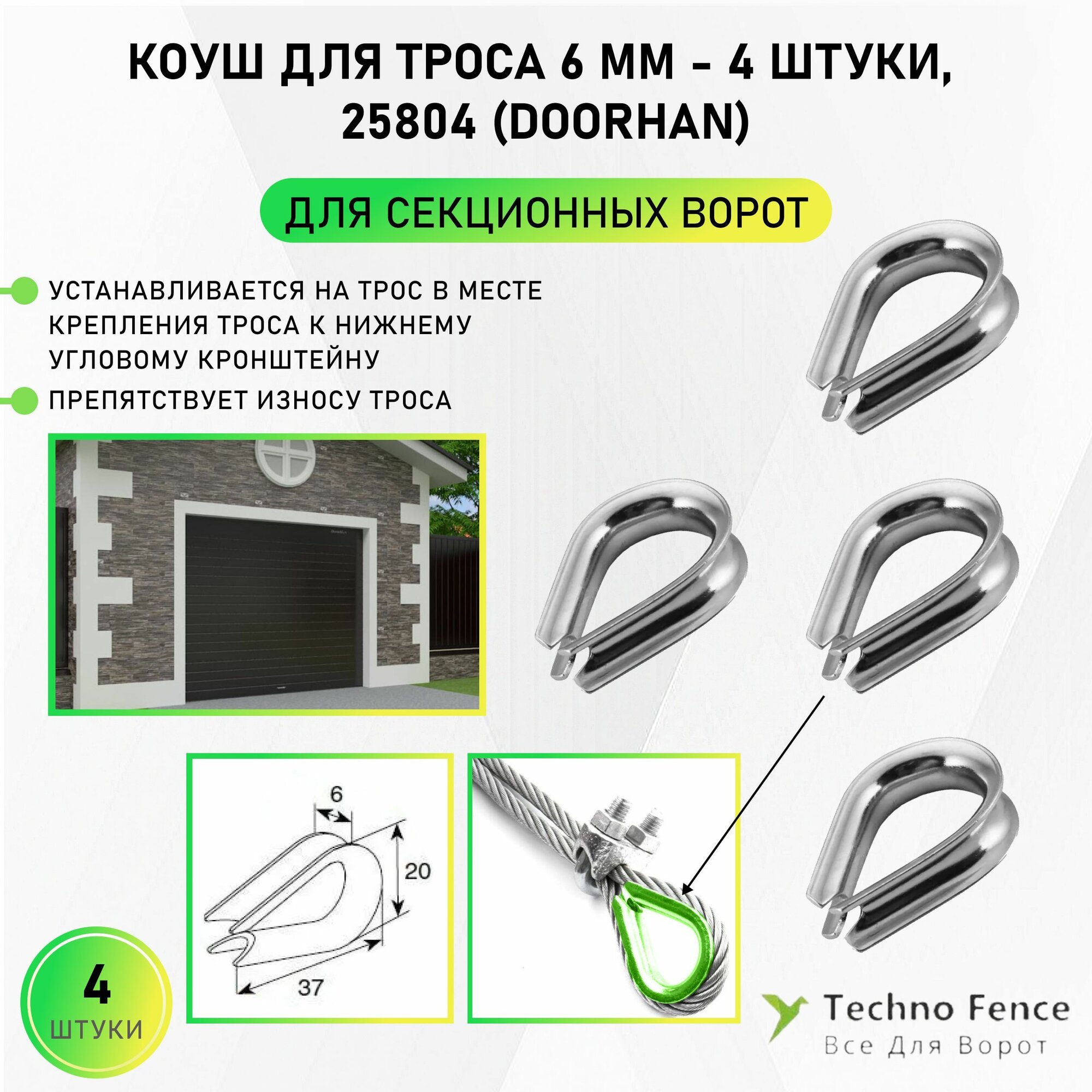 КОУШ ДЛЯ ТРОСА 6 ММ - 4 ШТУКИ, 25804 (DOORHAN)

ДЛЯ СЕКЦИОННЫХ ВОРОТ

УСТАНАВЛИВАЕТСЯ НА ТРОС В МЕСТЕ КРЕПЛЕНИЯ ТРОСА К НИЖНЕМУ УГЛОВОМУ КРОНШТЕЙНУ

ПРЕПЯТСТВУЕТ ИЗНОСУ ТРОСА

6

20

37

4
ШТУКИ

Techno Fence
Все Для Ворот