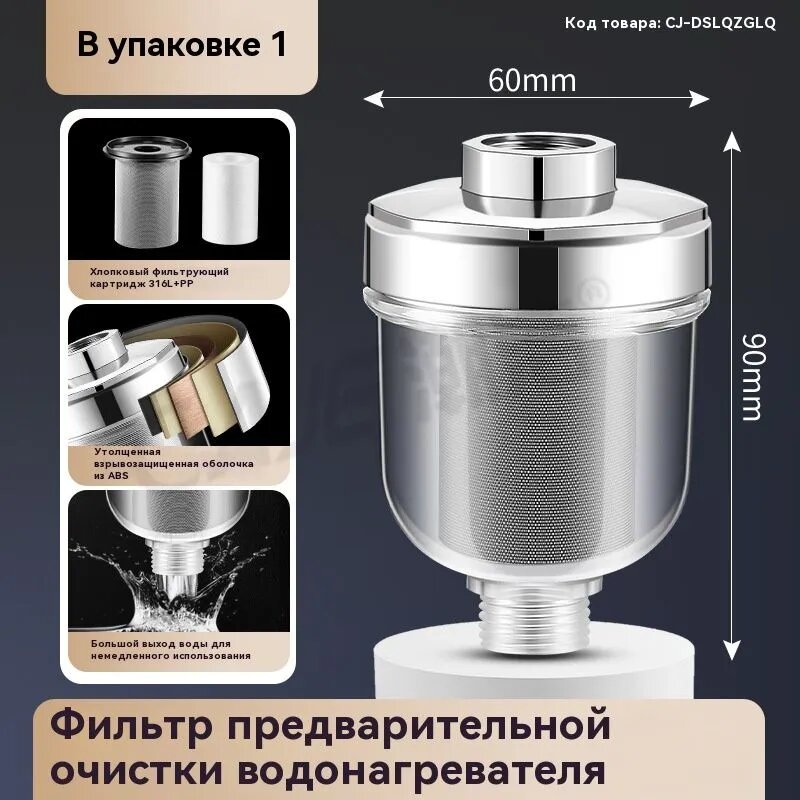 В упаковке 1

Код товара: CJ-DSLQZGLQ

60mm

90mm

Хлопковый фильтрующий картридж 316L+PP

Утолщенная взрывозащищенная оболочка из ABS

Большой выход воды для немедленного использования

Фильтр предварительной очистки водонагревателя