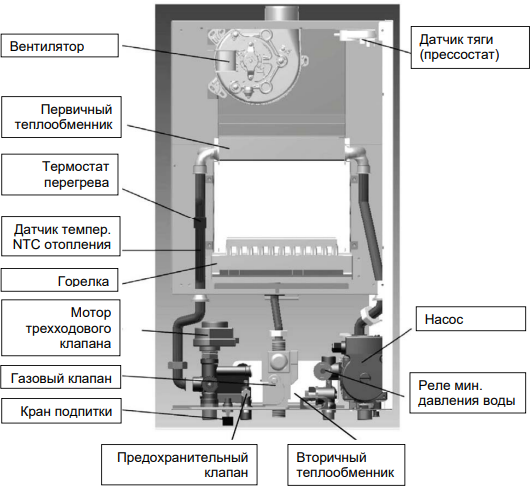 Вентилятор

Первичный теплообменник

Термостат перегрева

Датчик темпер. NTC отопления

Горелка

Мотор трехходового клапана

Газовый клапан

Кран подпитки

Датчик тяги (прессостат)

Насос

Реле мин. давления воды

Предохранительный клапан

Вторичный теплообменник