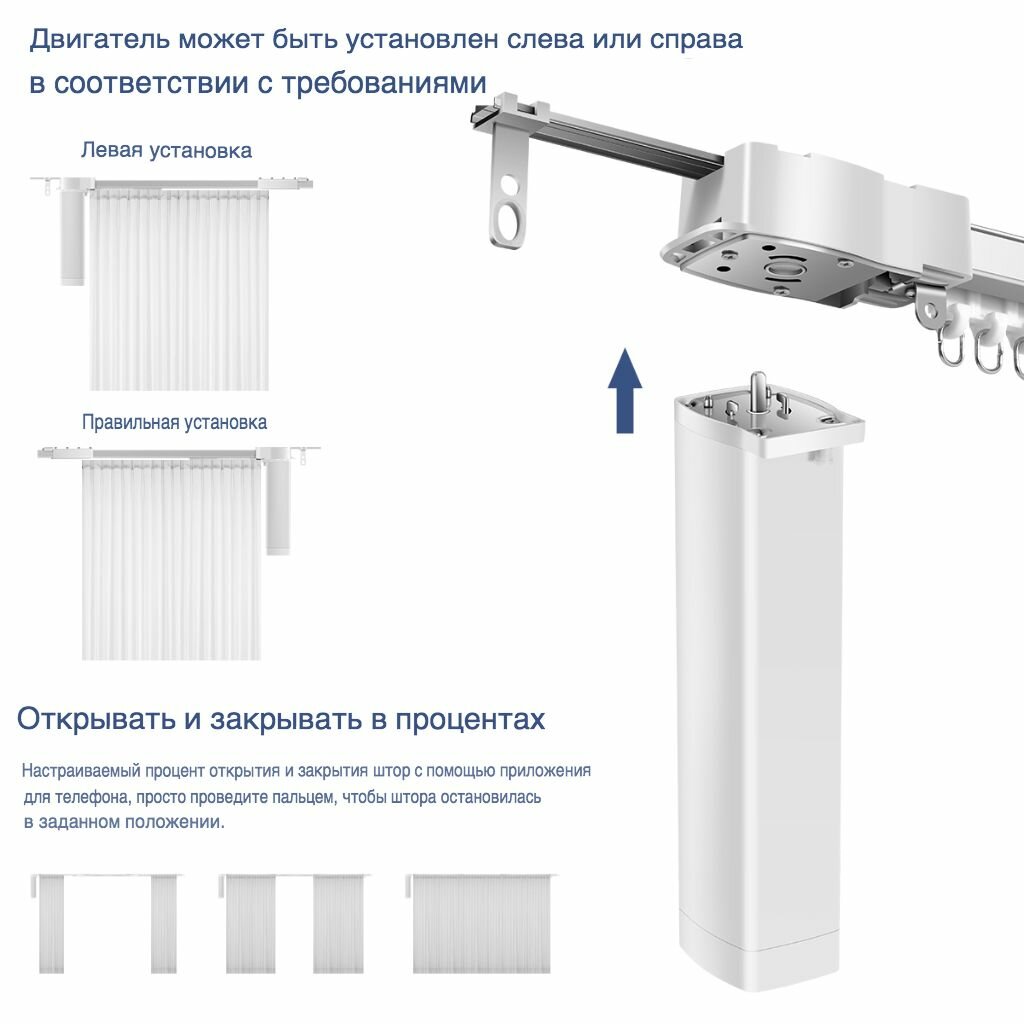 Двигатель может быть установлен слева или справа
в соответствии с требованиями

Левая установка

Правильная установка

Открывать и закрывать в процентах

Настраиваемый процент открытия и закрытия штор с помощью приложения для телефона, просто проведите пальцем, чтобы штора остановилась в заданном положении.